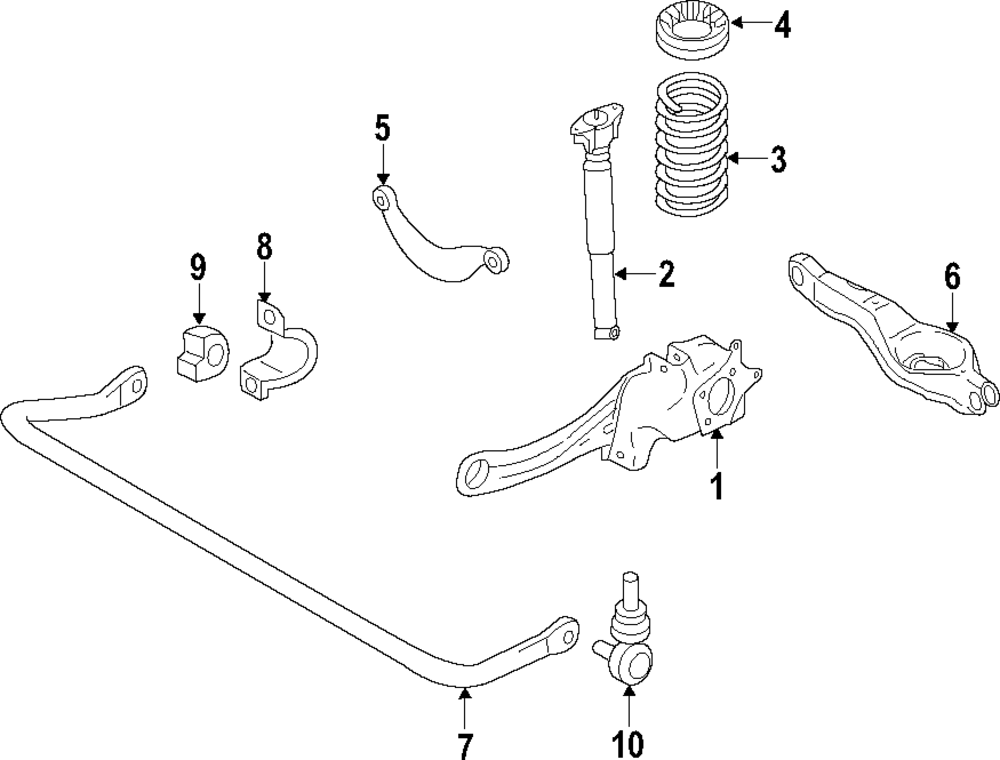 4
5
3
9
8
2
6
1
7
10