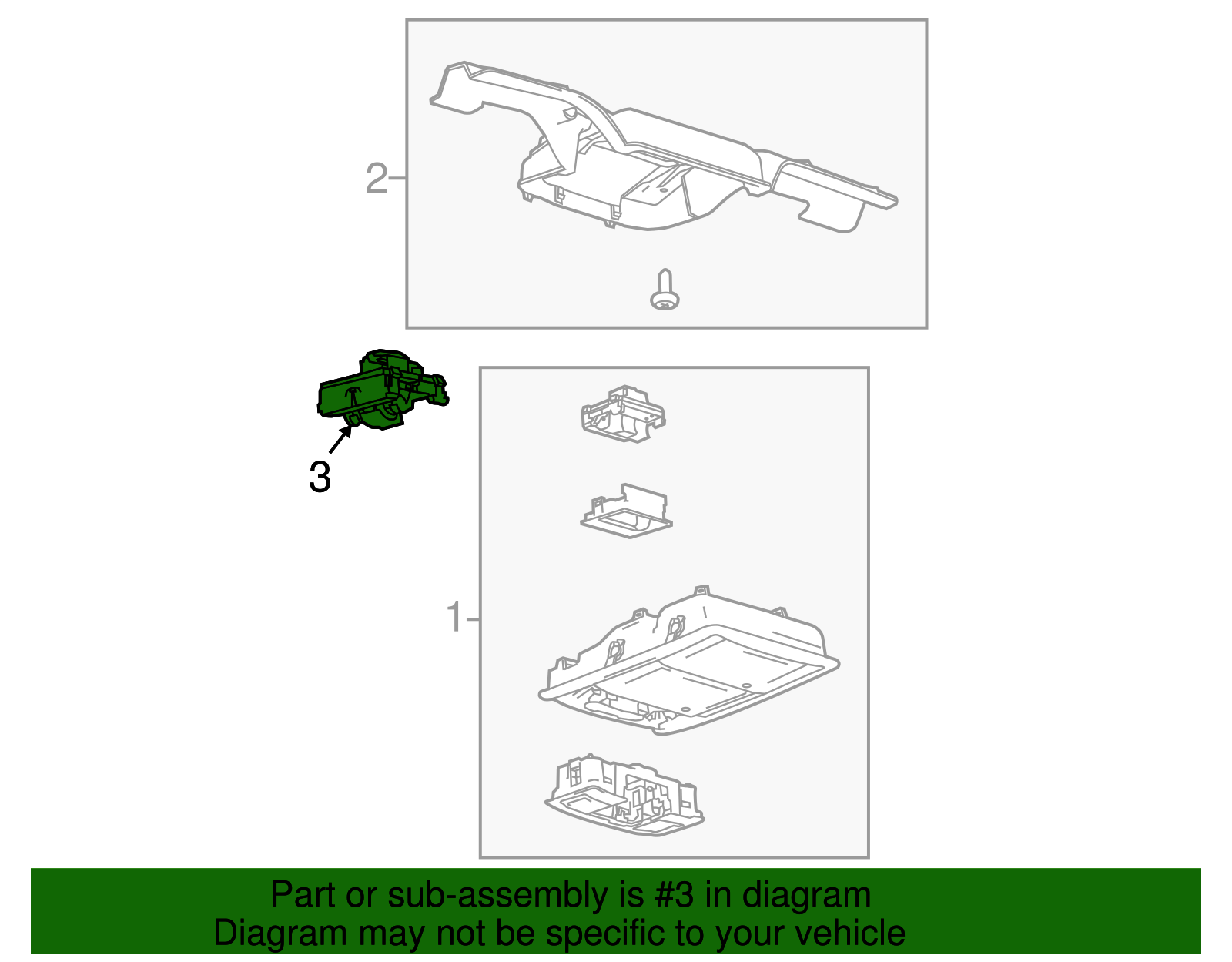 2

3

1

Part or sub-assembly is #3 in diagram
Diagram may not be specific to your vehicle