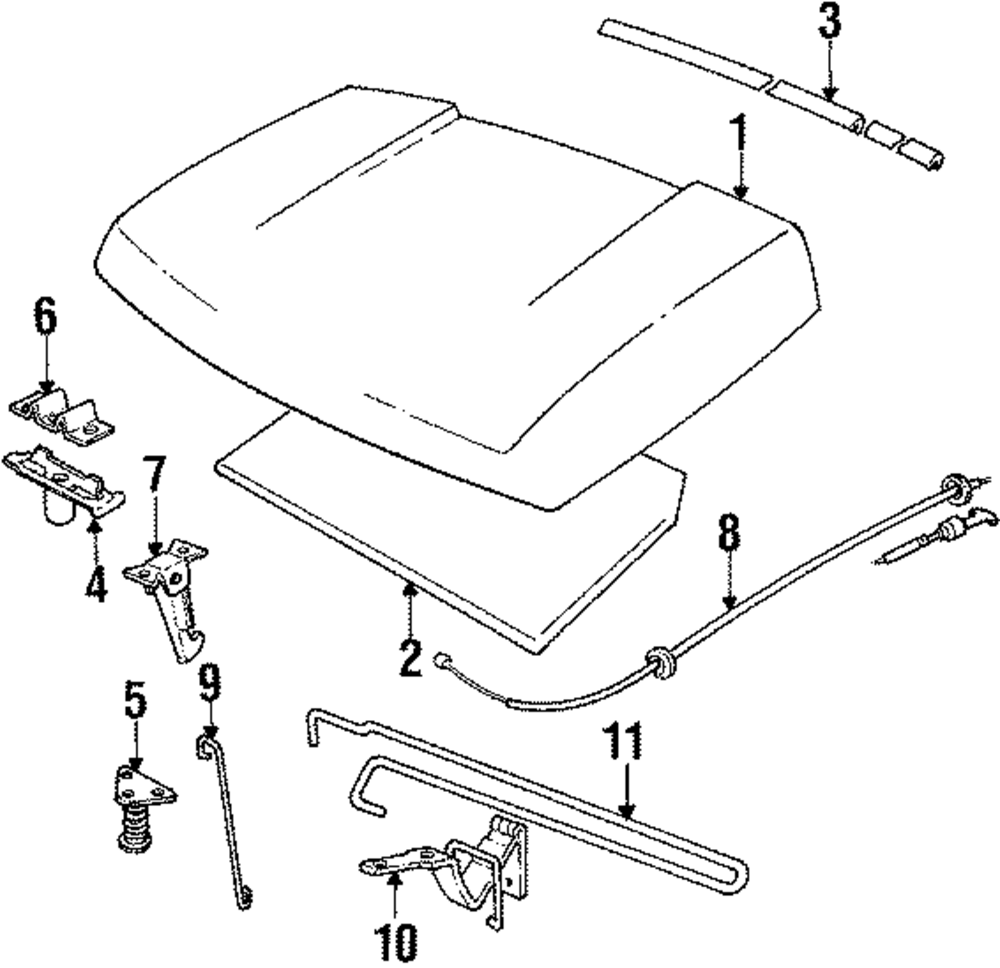 3
1
6
7
4
8
2
5
9
11
10