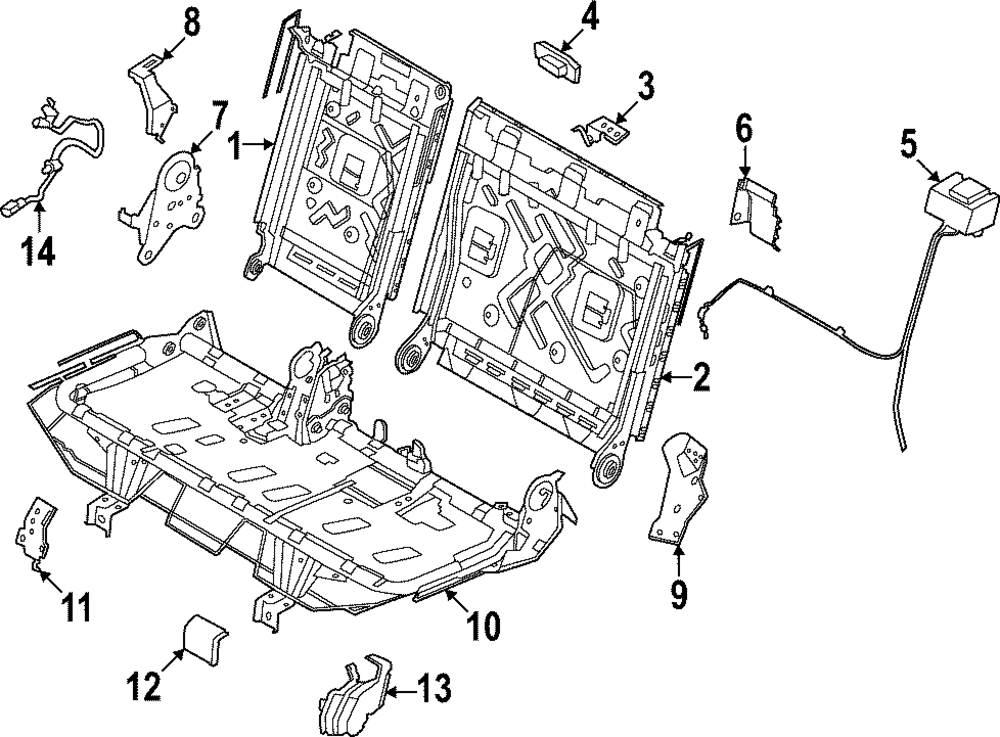 8
4
3
7
1
6
5
14
2
9
11
10
12
13