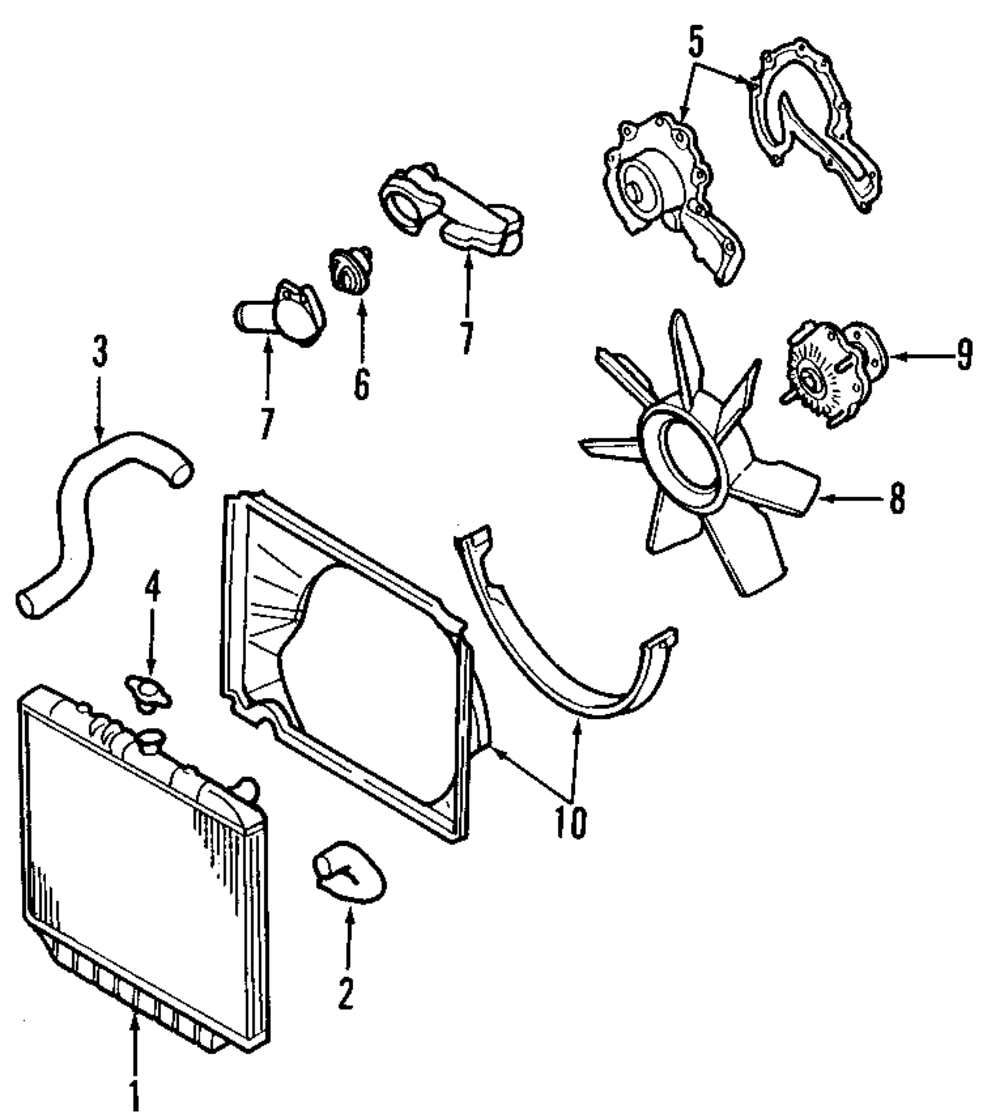 5
7
6
7
3
9
8
4
10
2
1