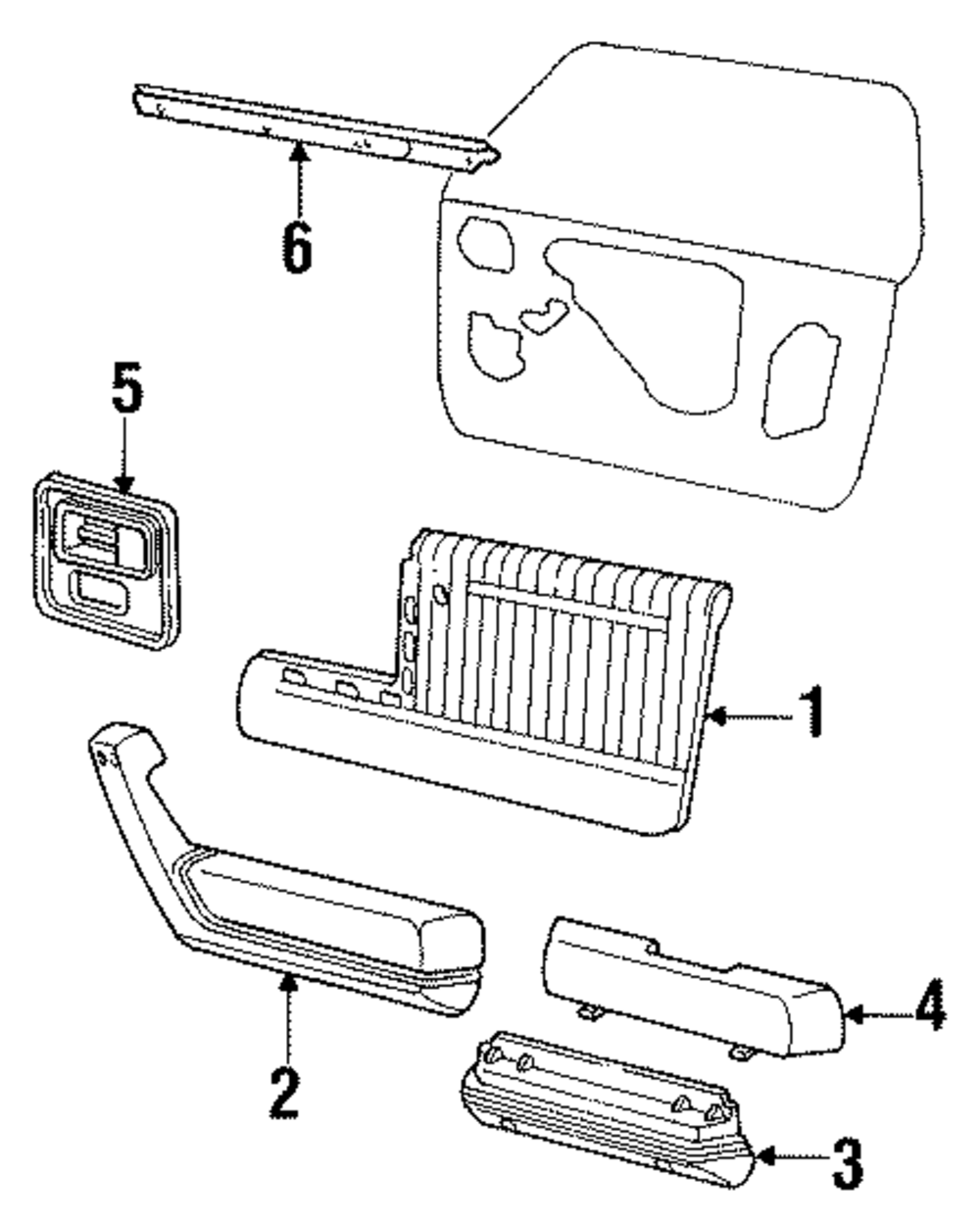 6
5
1
2
4
3