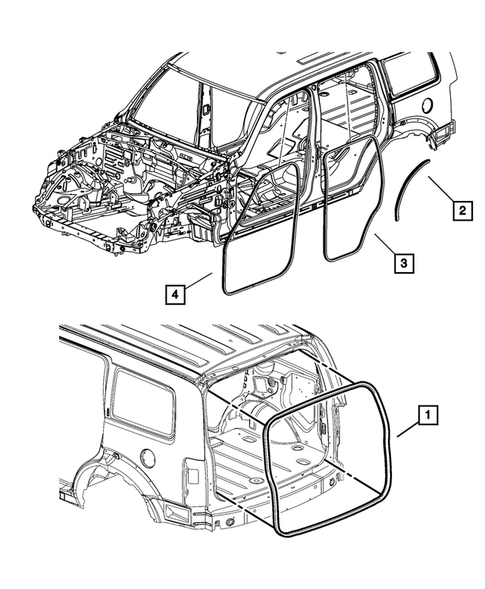 2
3
4
1