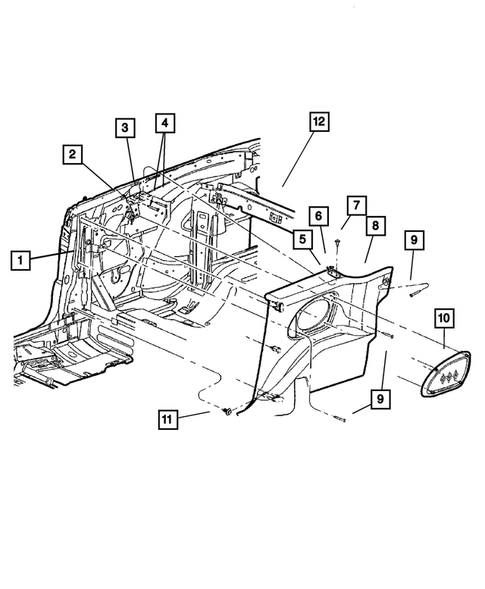 3
4
12
2
7
6
8
5
9
1
10
9
11