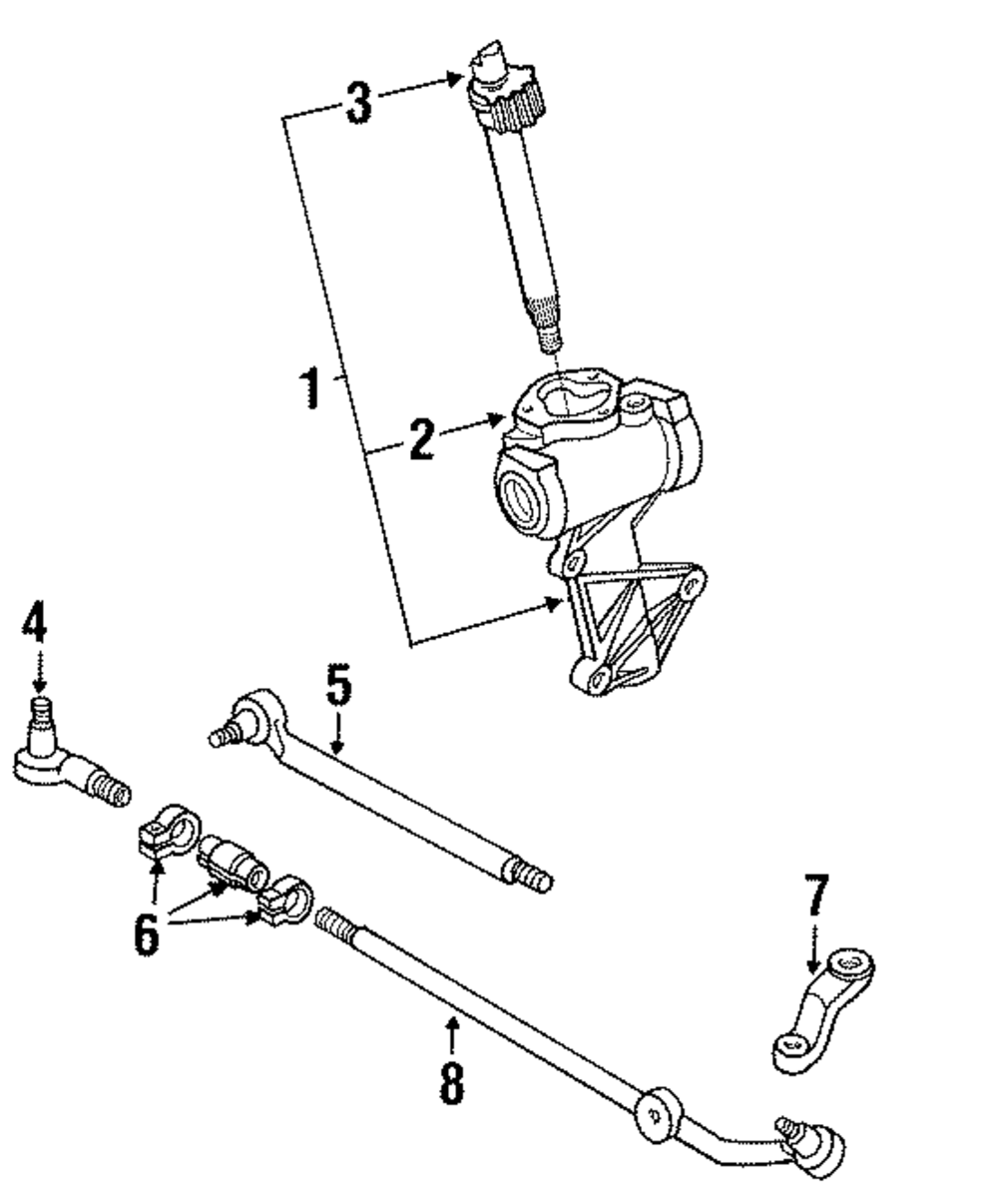 3
1
2
4
5
6
7
8