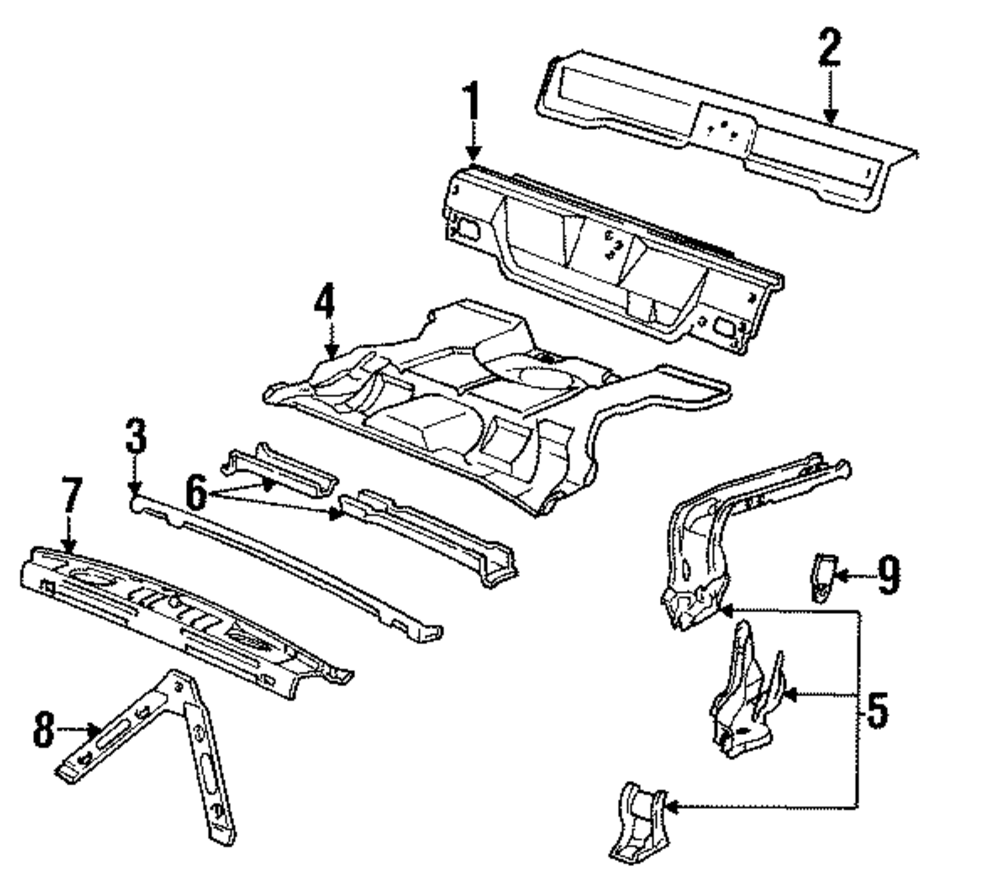 2
1
4
3
6
7
9
5
8