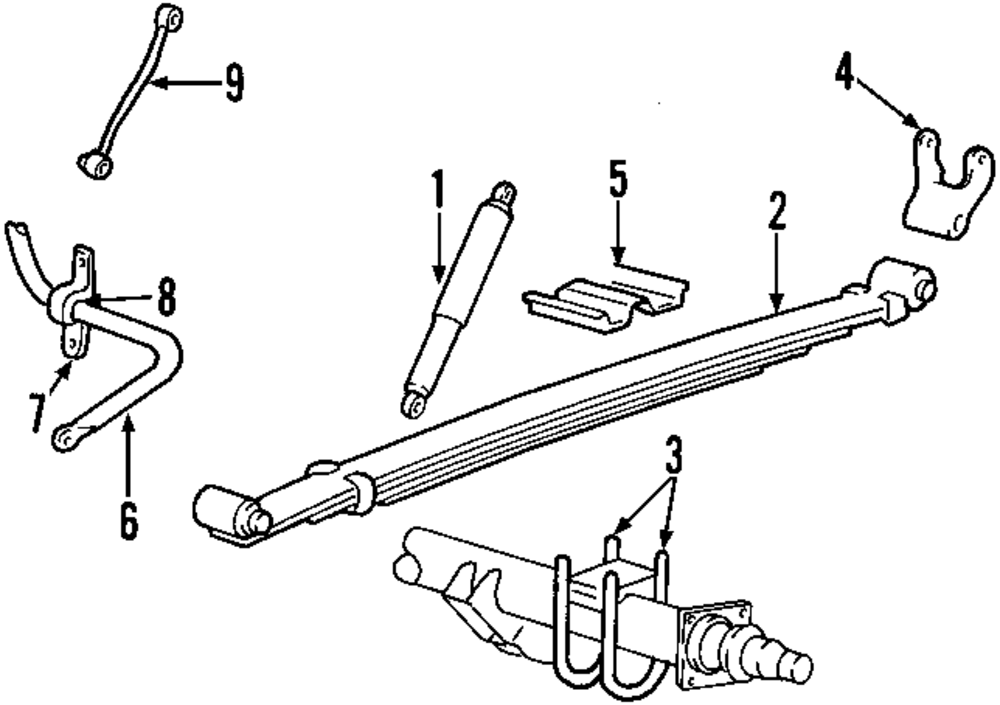 9
4
1
5
2
8
7
6
3