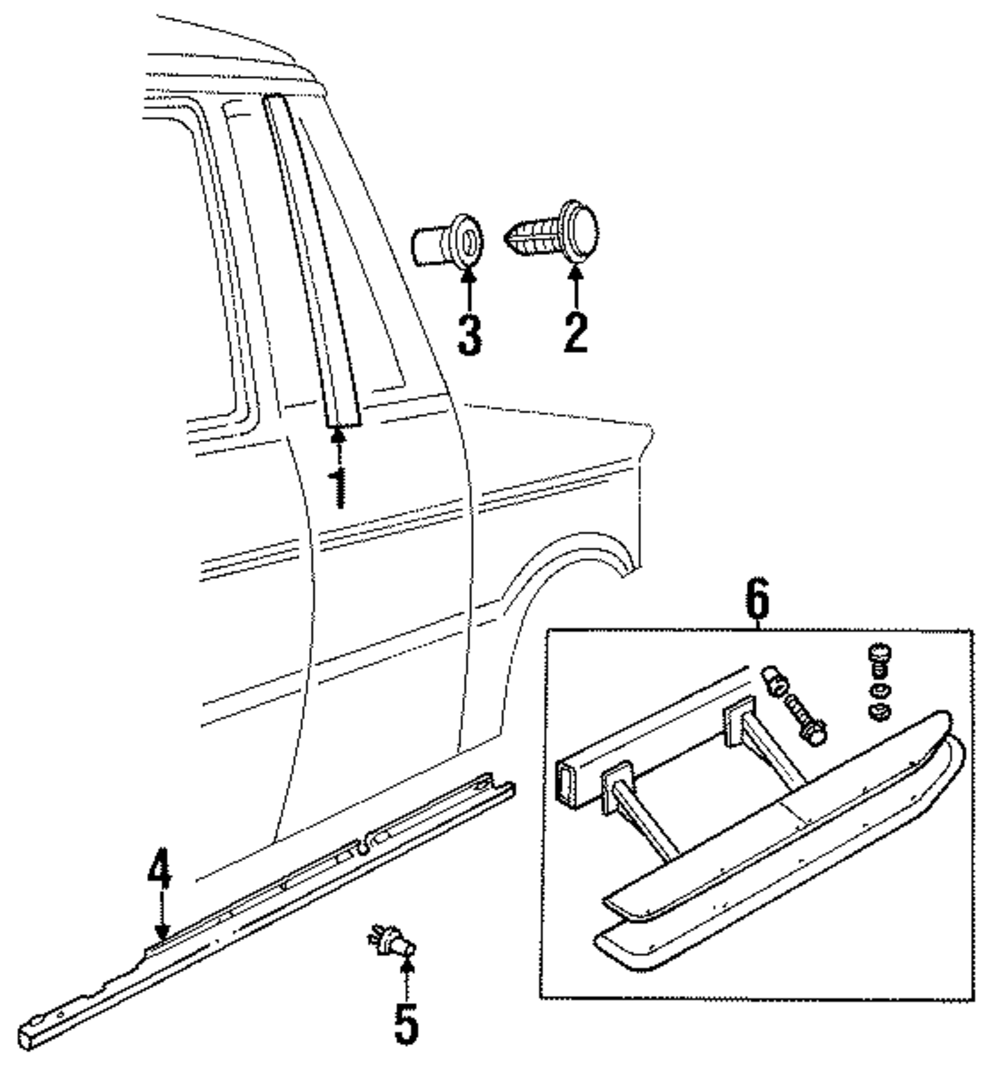 3
2
1
6
4
5