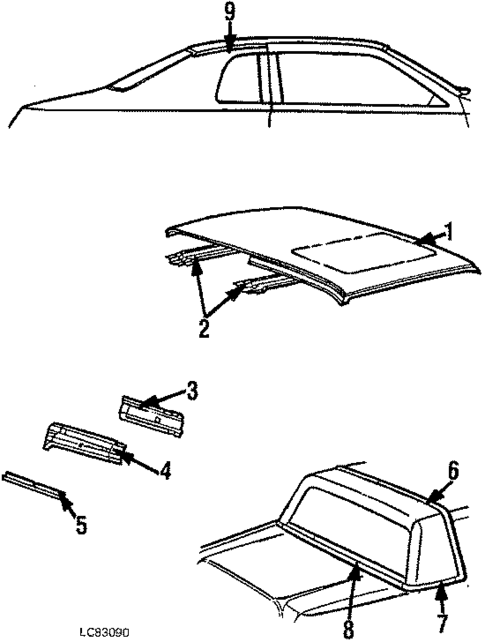 9
1
2
3
4
5
6
8
7
LC83090