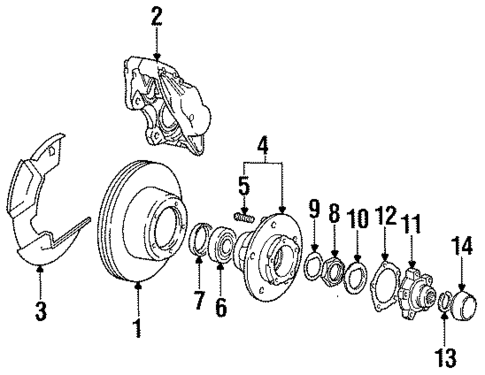 2
4
5
9
8
10
12
11
14
3
1
7
6
13