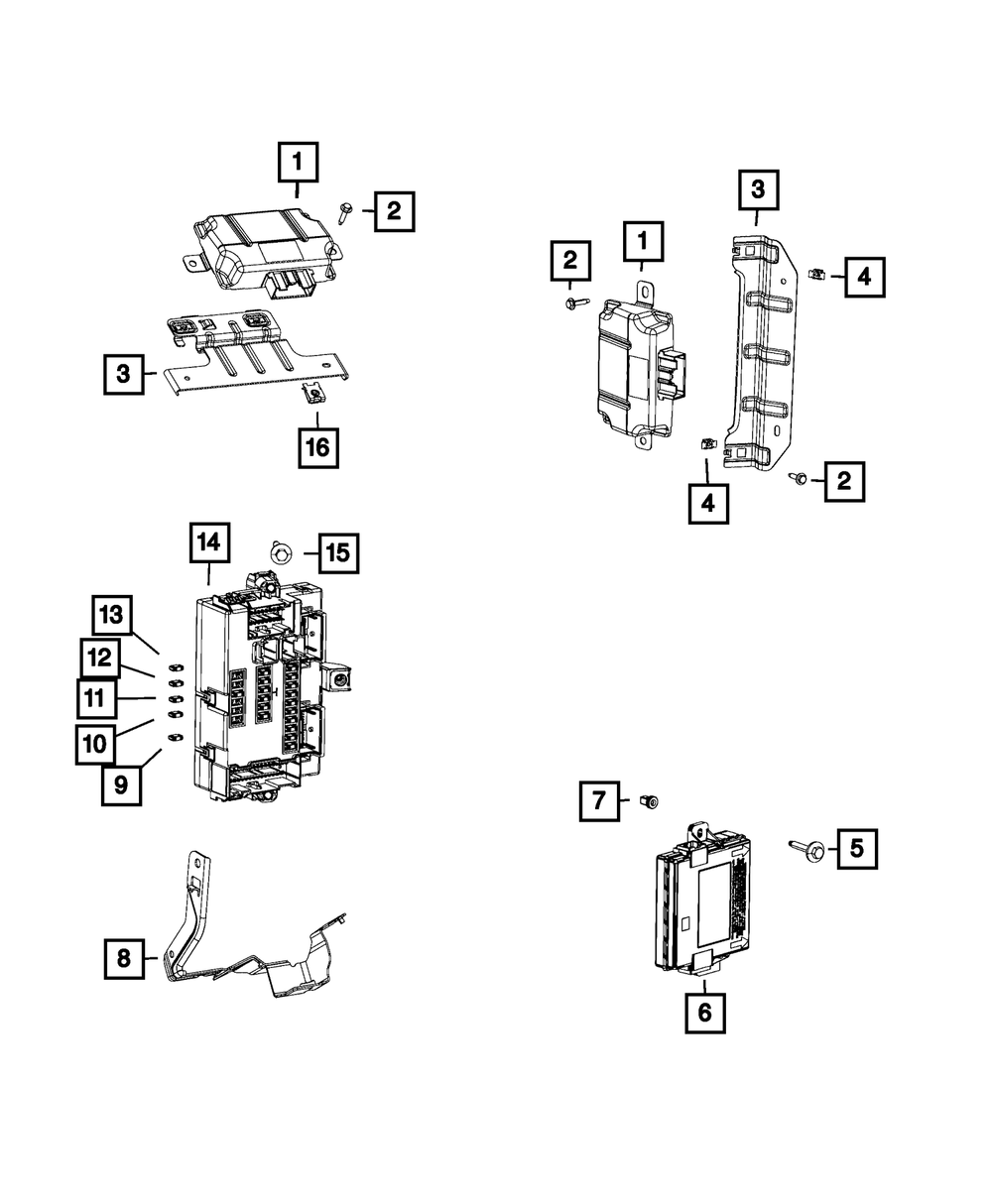 1
2
3
16
3
2
1
4
4
2
14
15
13
12
11
10
9
8
7
5
6