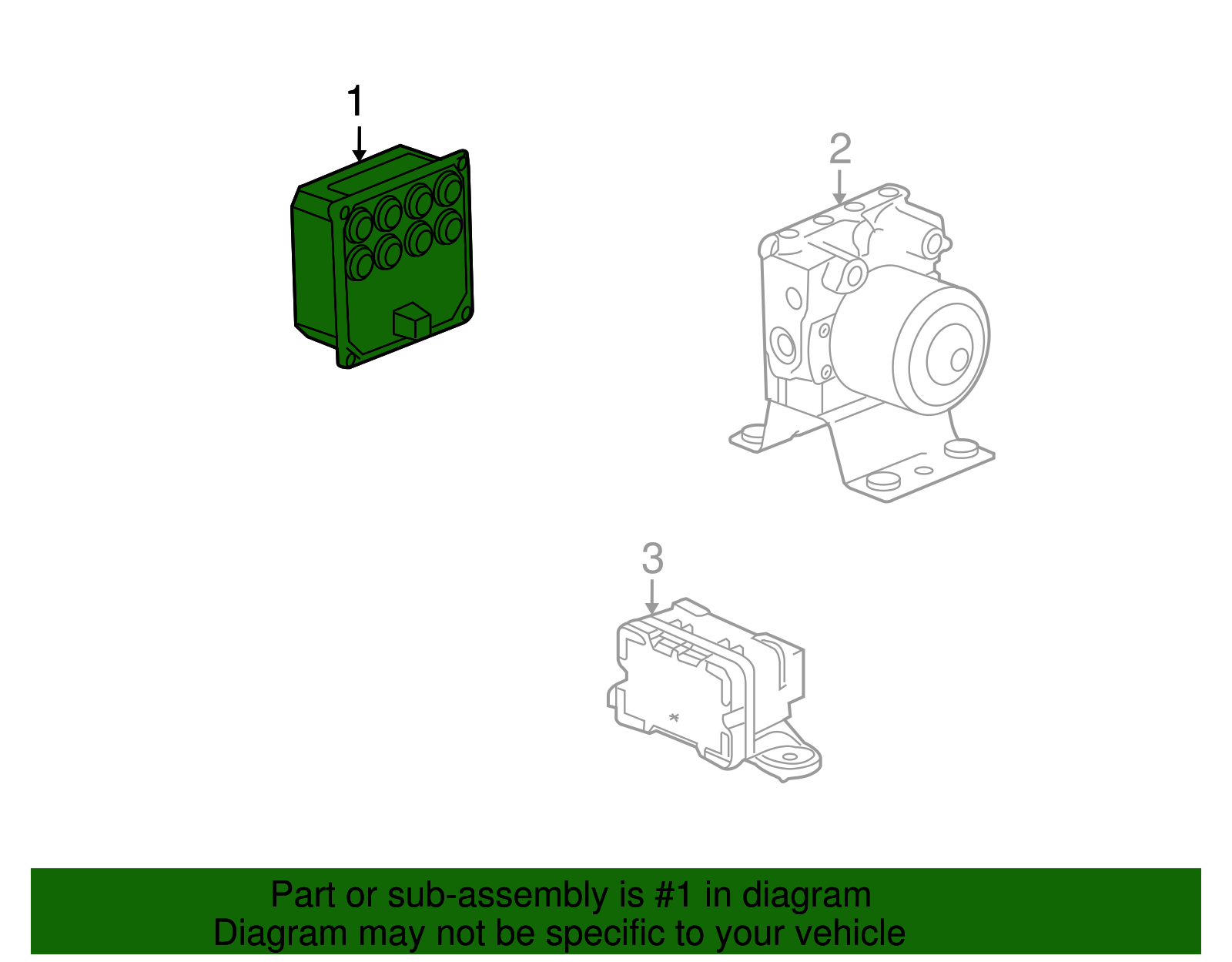 1

2

3

Part or sub-assembly is #1 in diagram
Diagram may not be specific to your vehicle