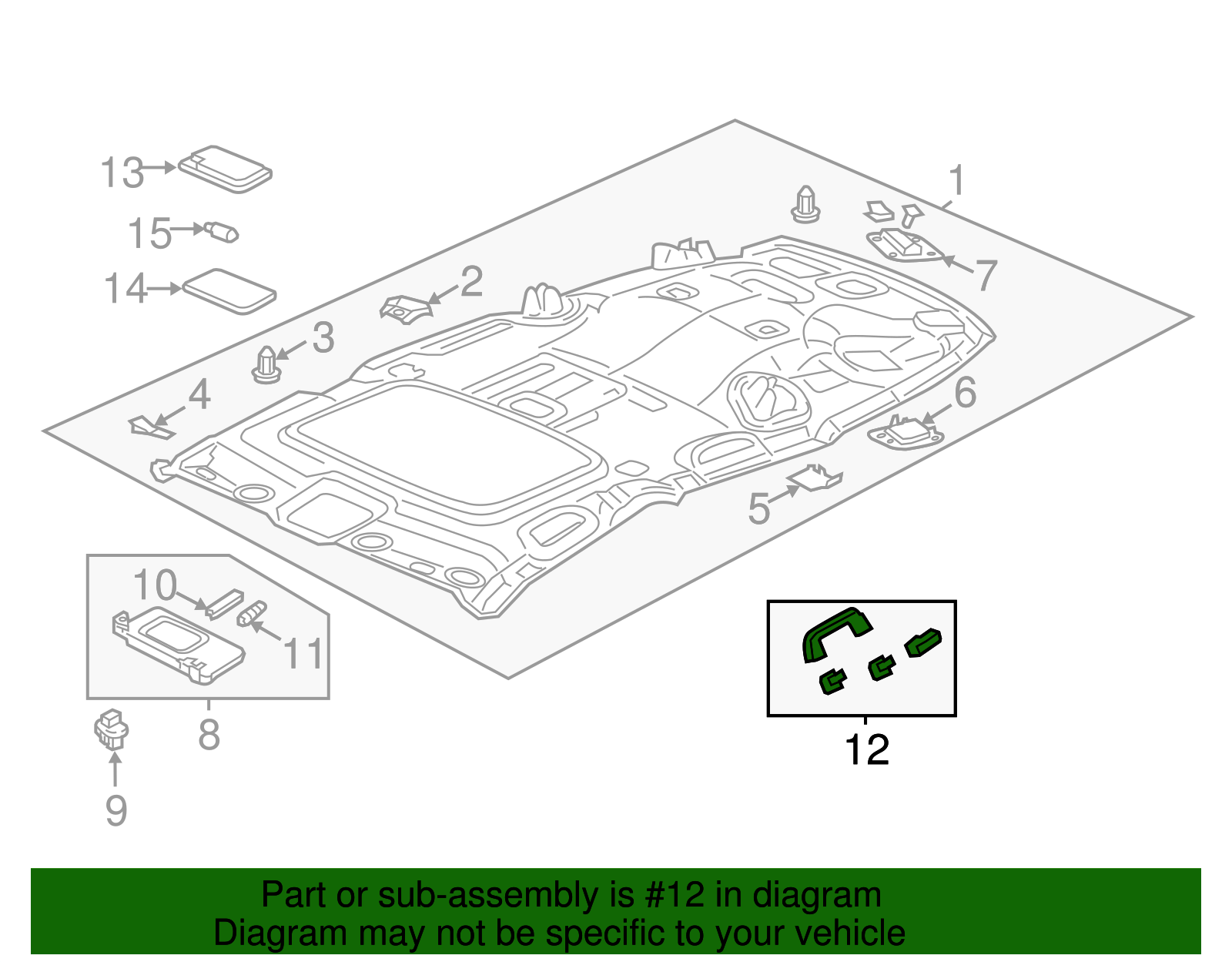 13
15
14
2
3
4
1
7
6
5
10
11
8
9
12

Part or sub-assembly is #12 in diagram
Diagram may not be specific to your vehicle