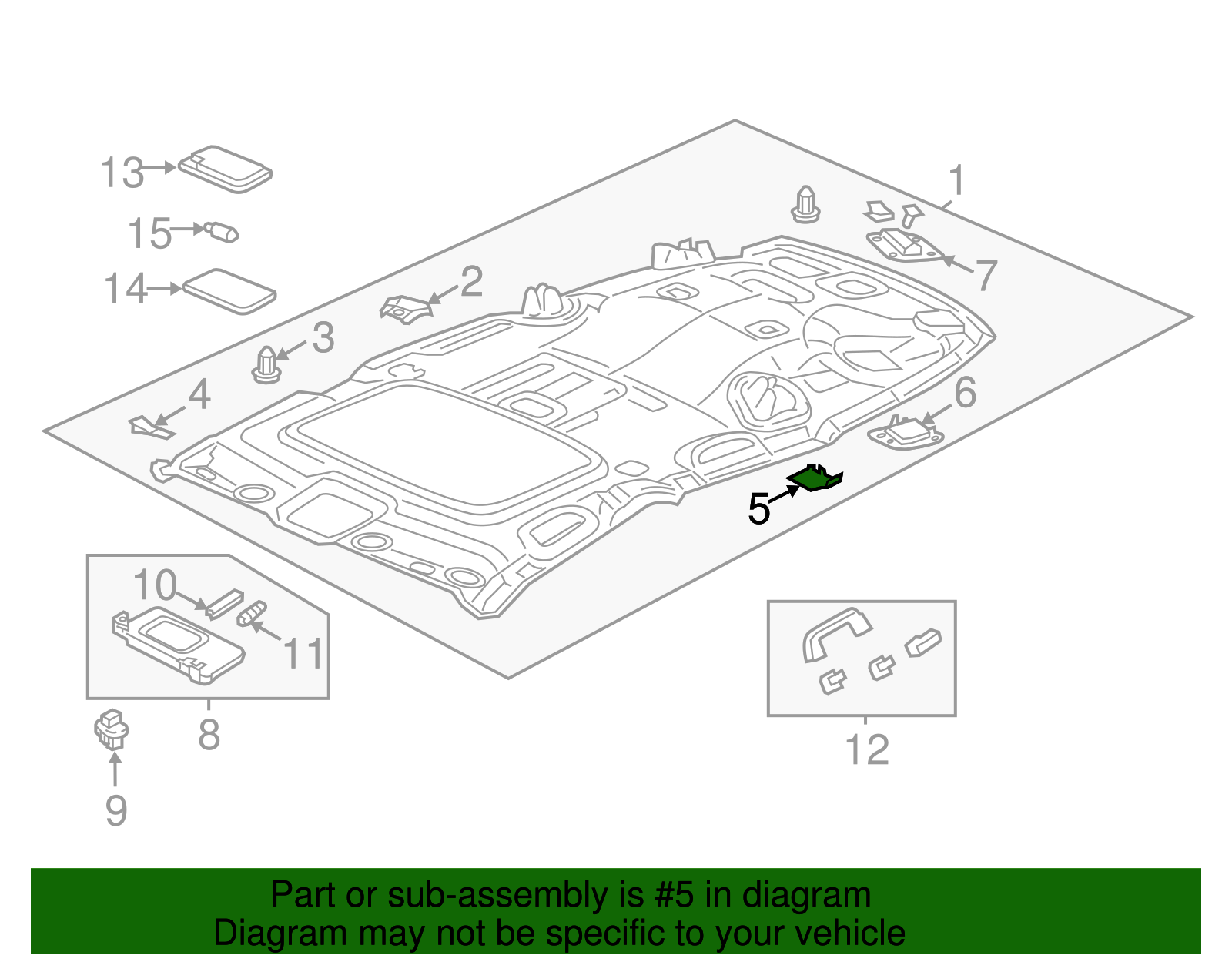 13
15
14
1
2
7
3
4
6
5
10
11
8
9
12

Part or sub-assembly is #5 in diagram
Diagram may not be specific to your vehicle