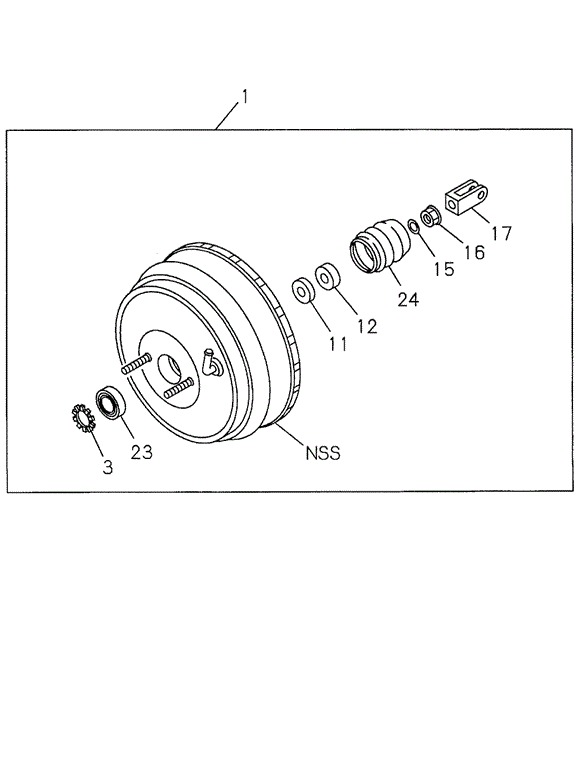 1
17
16
15
24
12
11
NSS
23
3