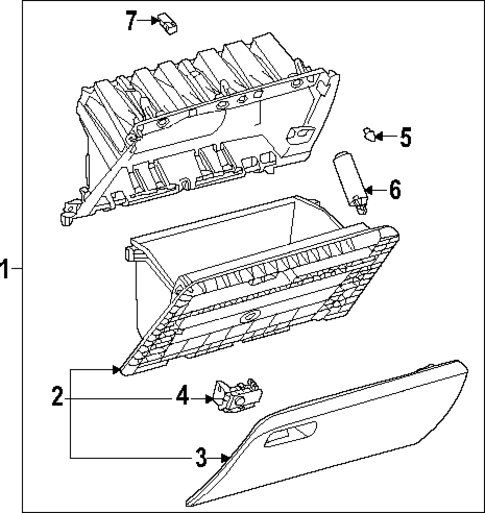 7
5
6
1
2
4
3