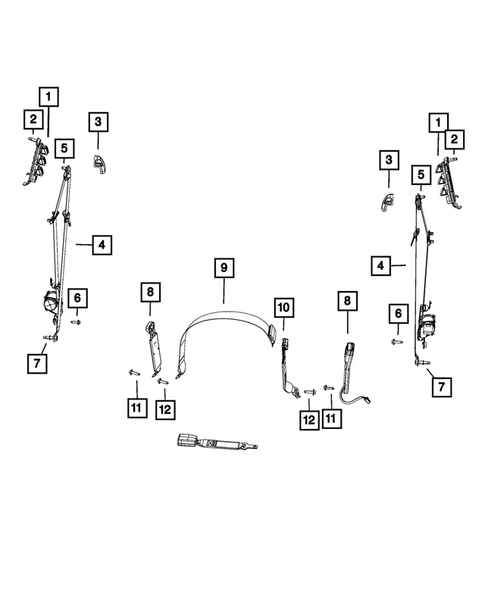 1
2
3
5
4
6
7
8
9
10
8
11
12
12
11
1
2
3
5
4
6
7