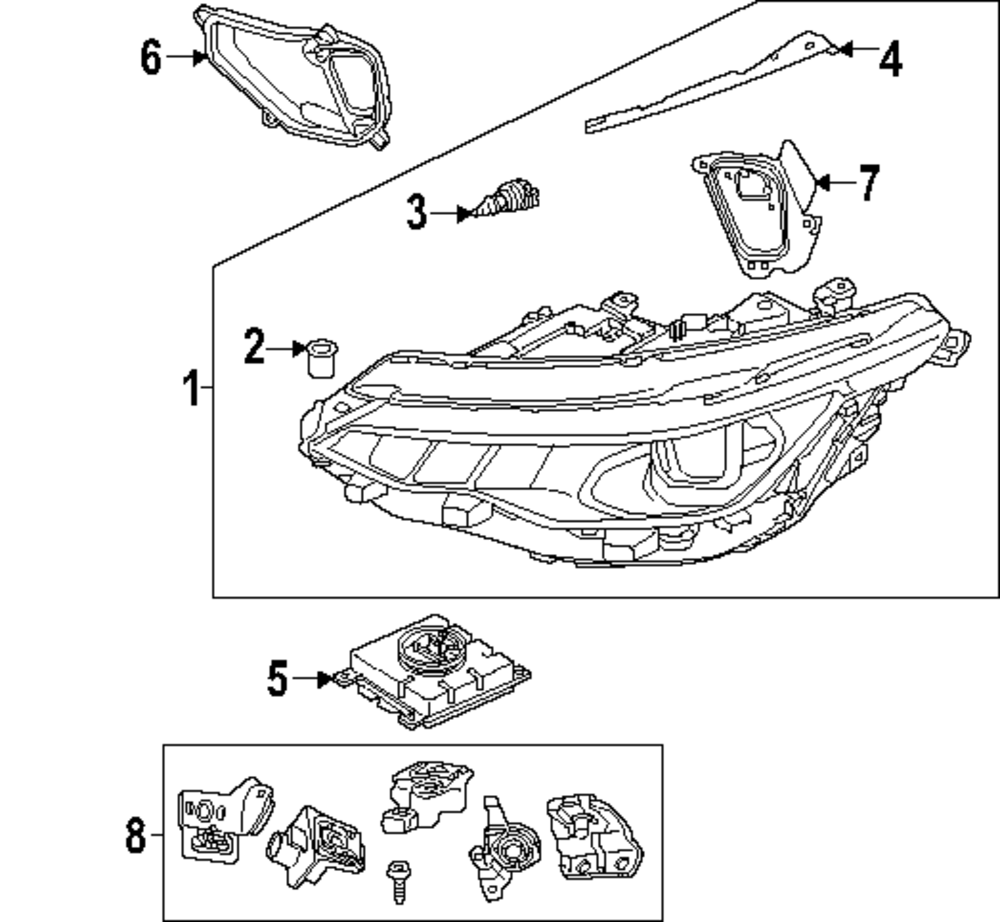 6
4
3
7
2
1
5
8