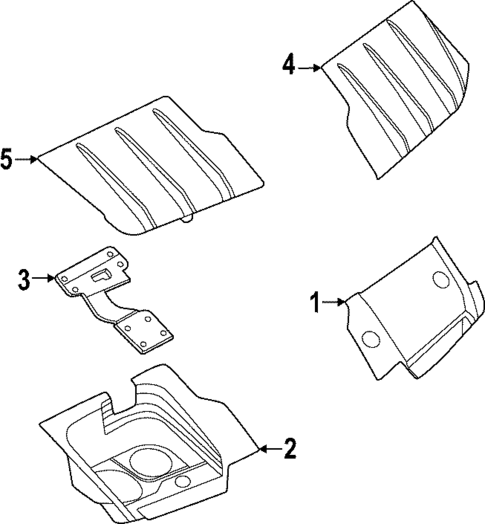 4
5
3
1
2