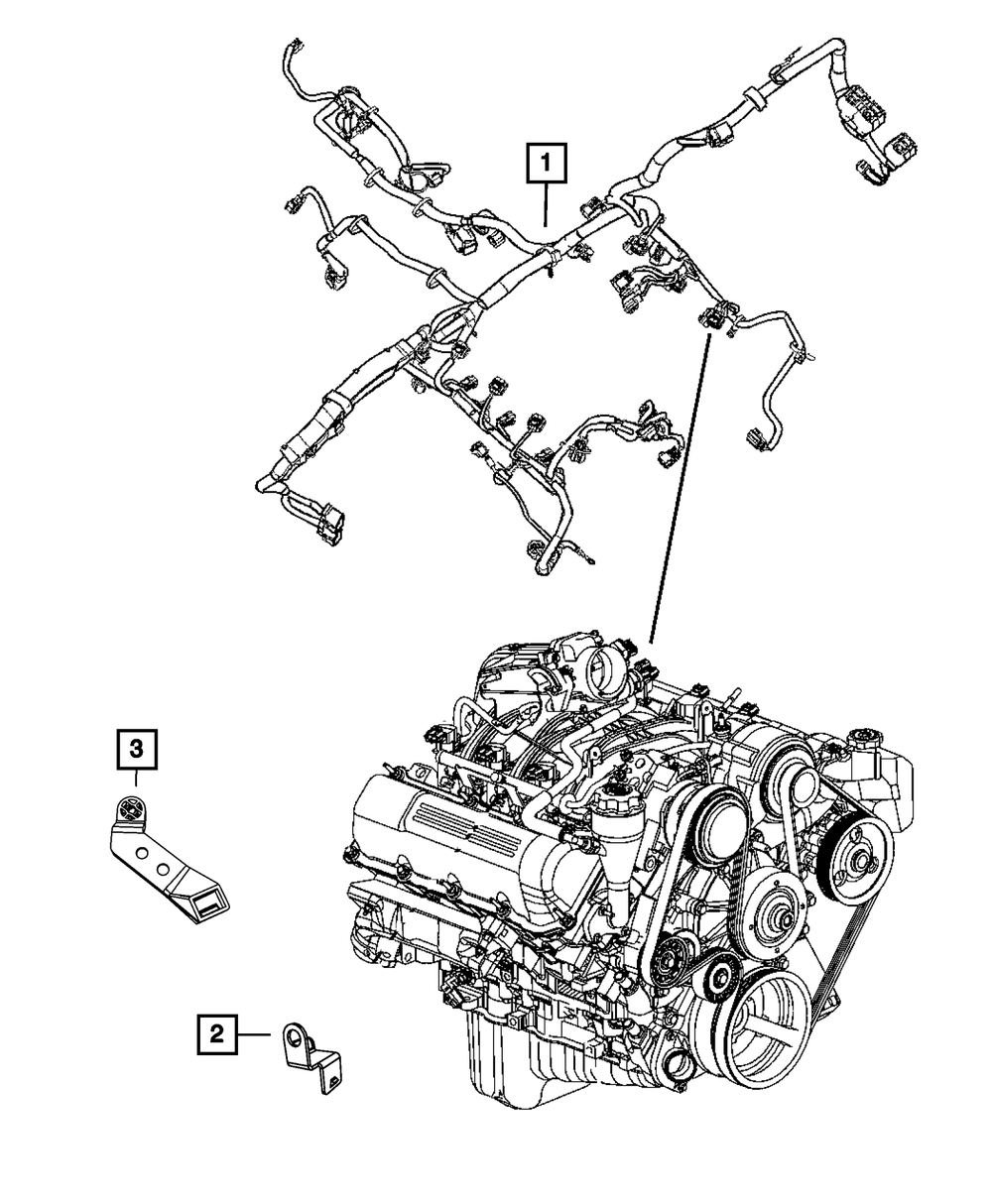 1

3

2