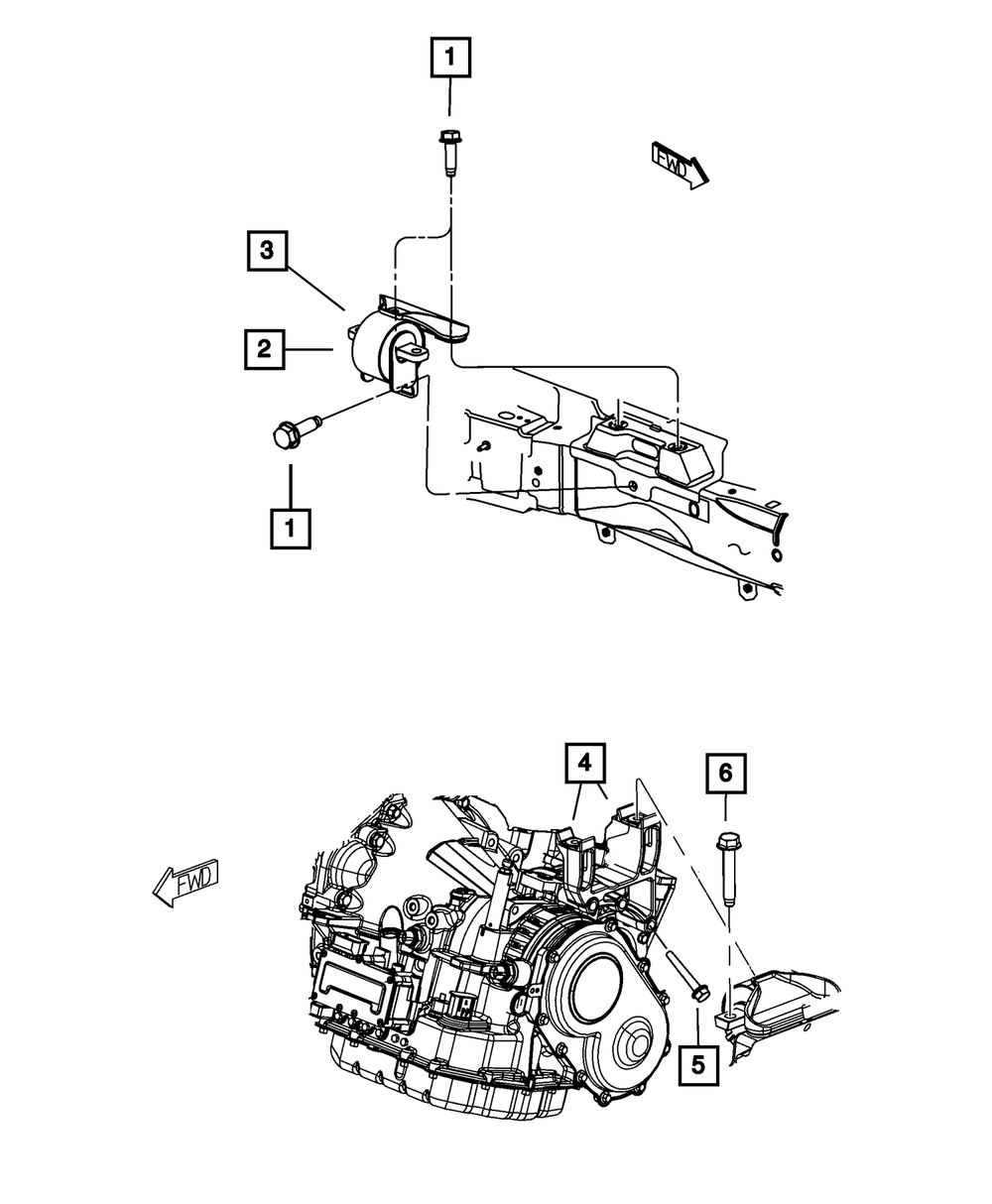 1
FWD
3
2
1
4
6
FWD
5