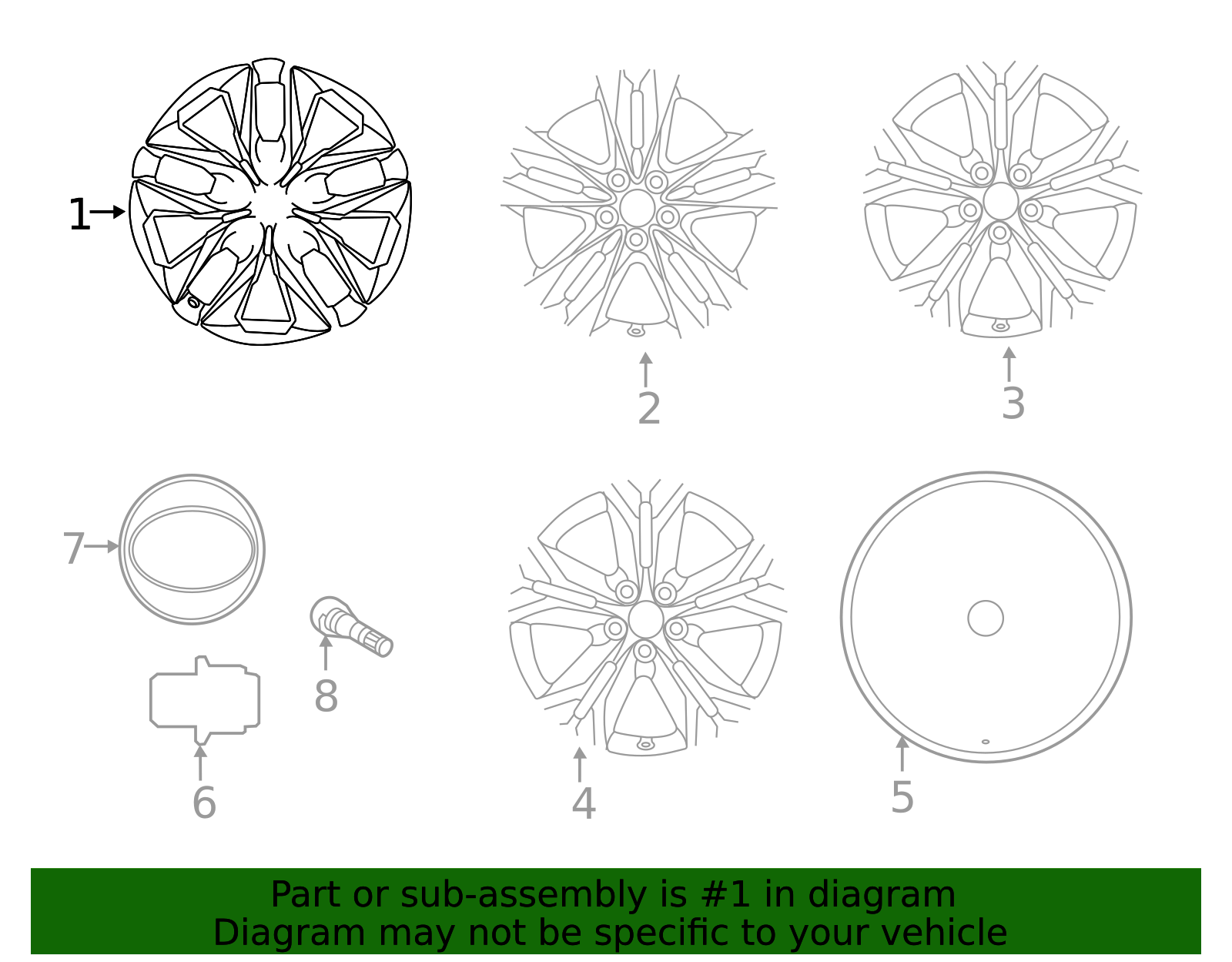 1

2

3

7

8

6

4

5

Part or sub-assembly is #1 in diagram
Diagram may not be specific to your vehicle