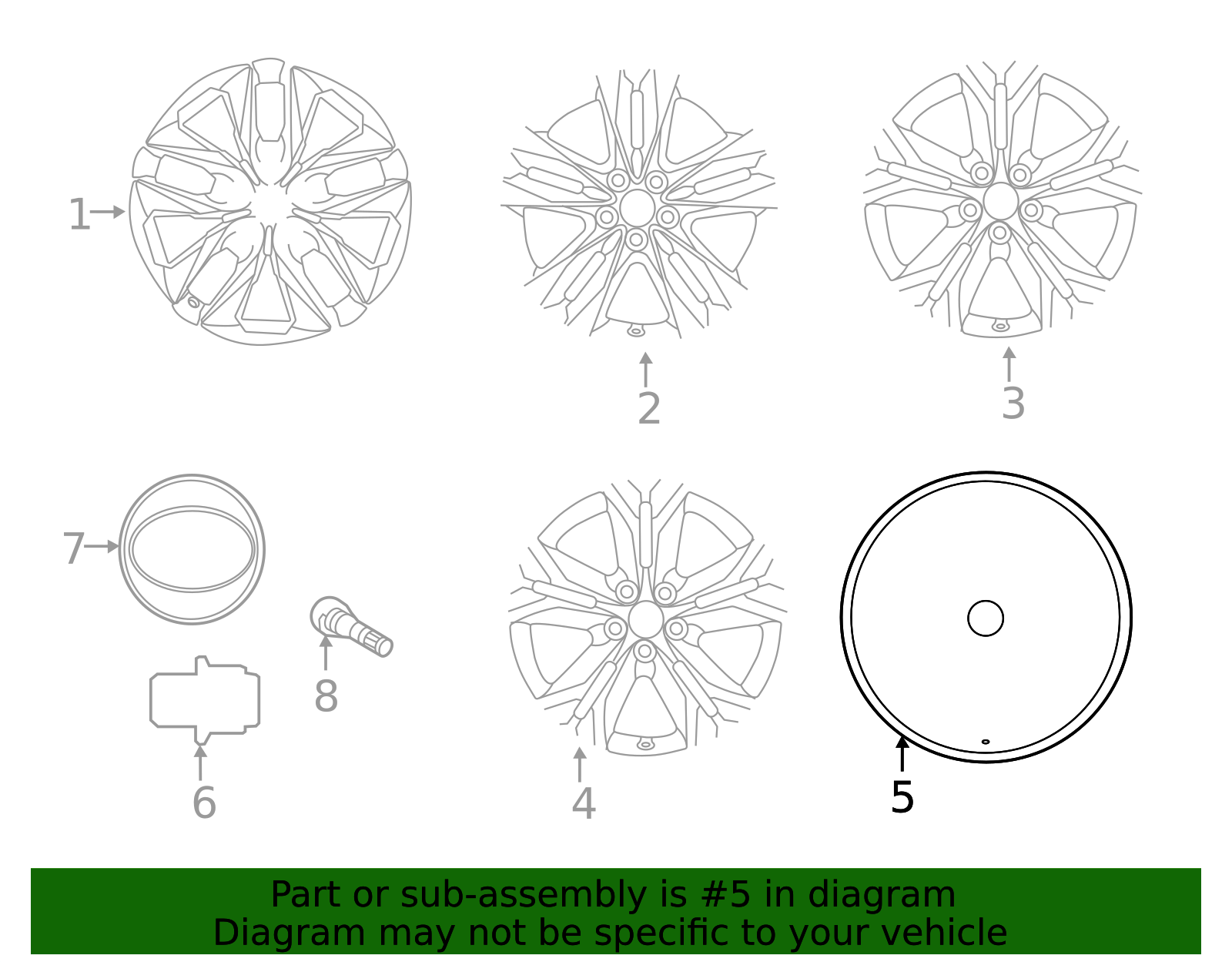 1
2
3
7
8
6
4
5

Part or sub-assembly is #5 in diagram
Diagram may not be specific to your vehicle