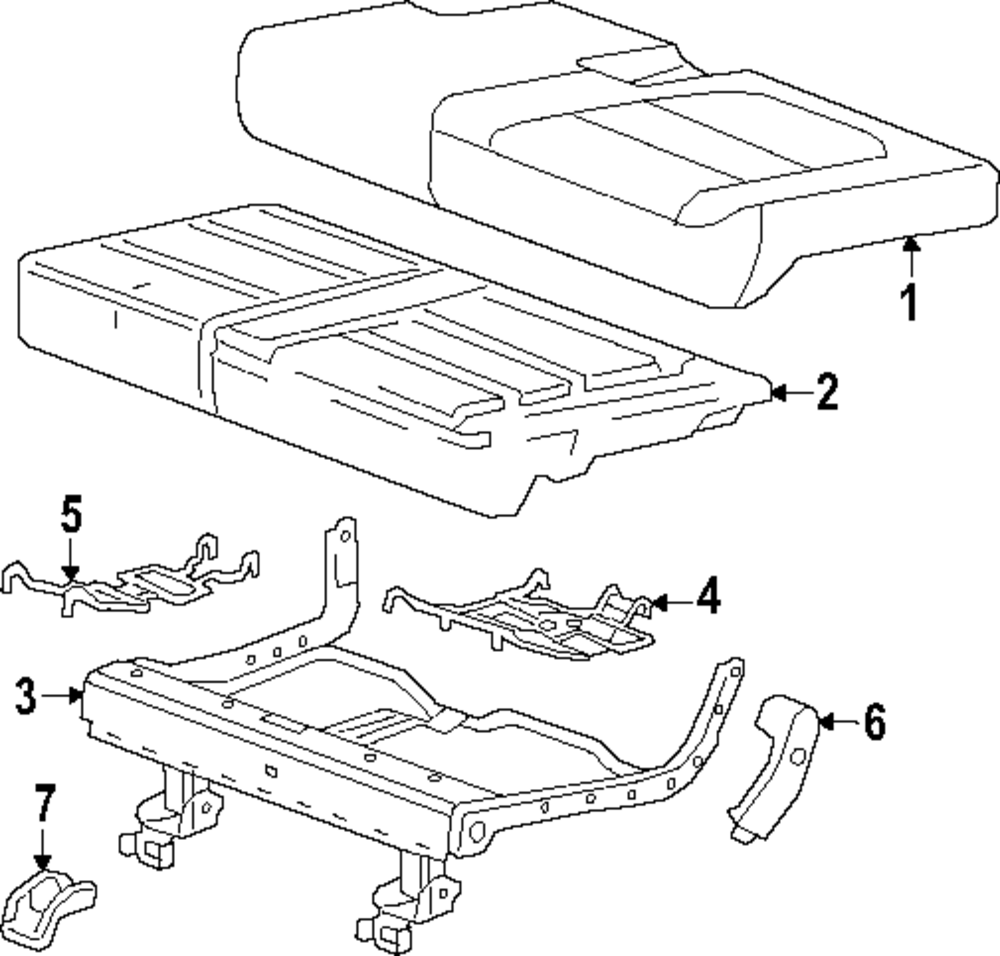 1
2
5
4
3
6
7