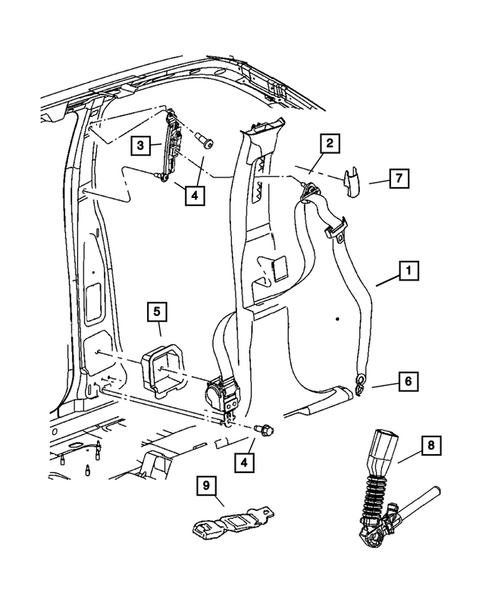 3
4
2
7
1
5
6
4
8
9