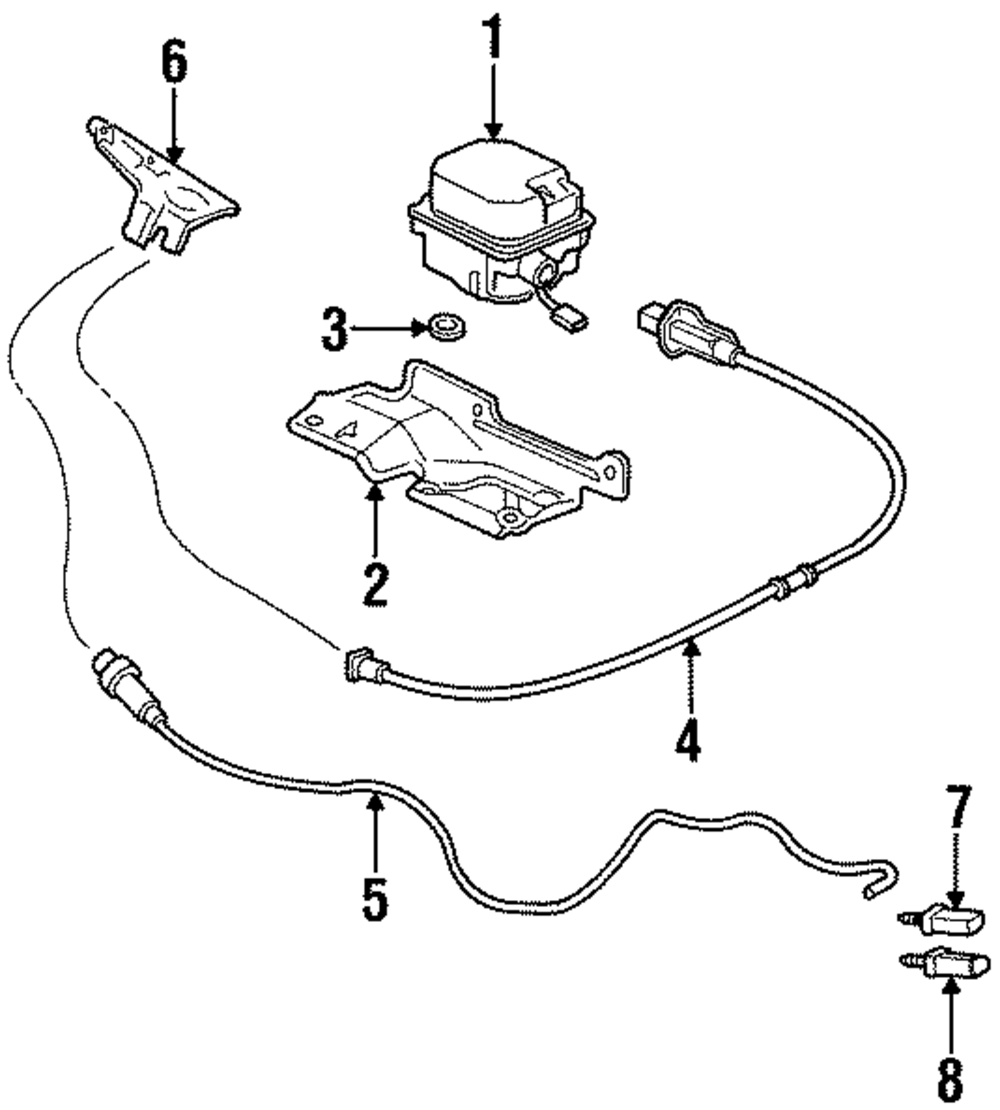 6
1
3
2
4
5
7
8