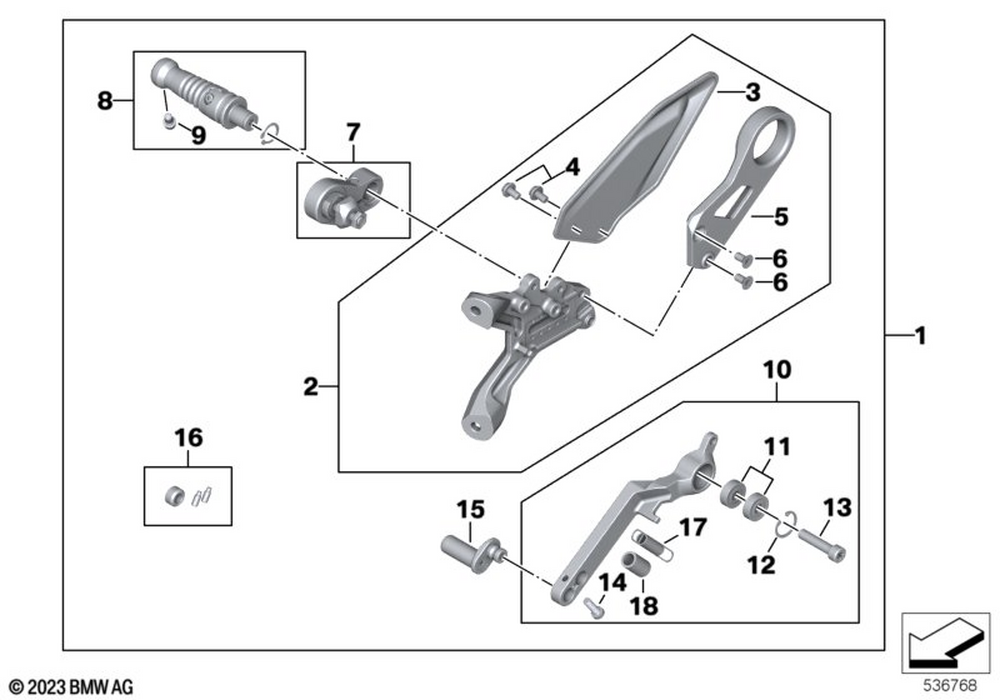 8
9
7
3
4
5
6
6
1
2
10
16
11
15
17
13
12
14
18
© 2023 BMW AG
536768