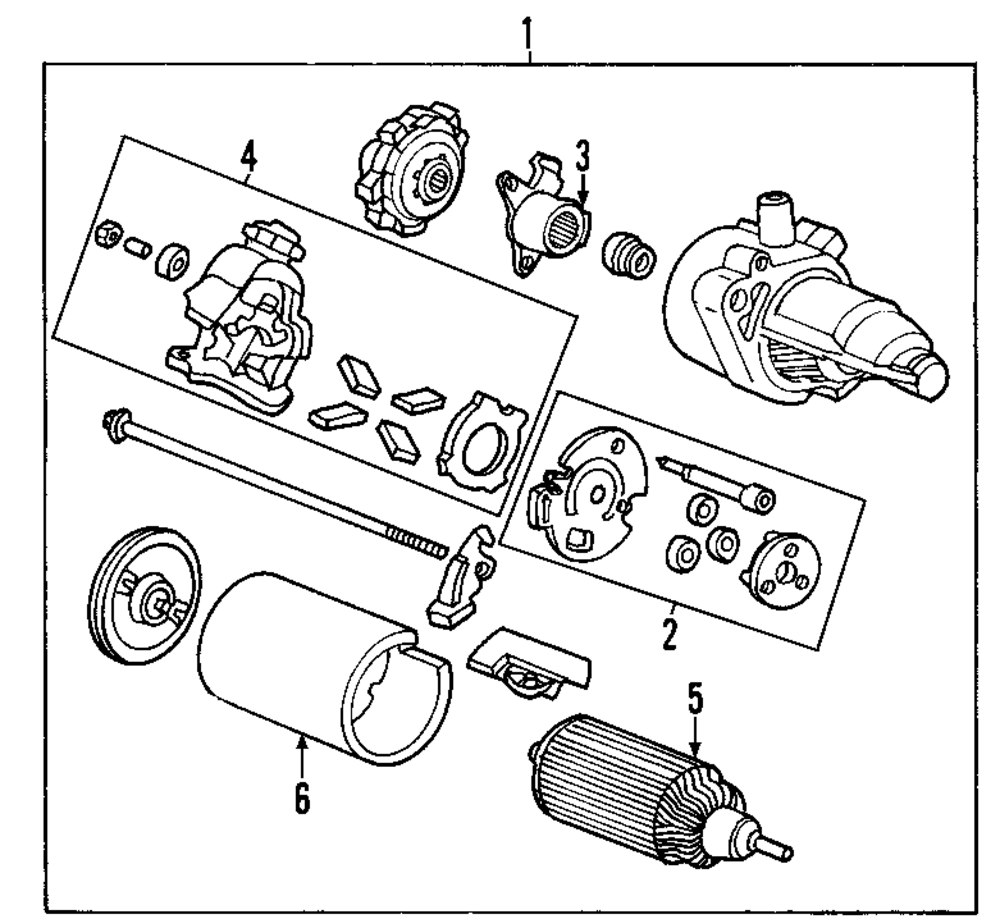 1
4
3
2
5
6