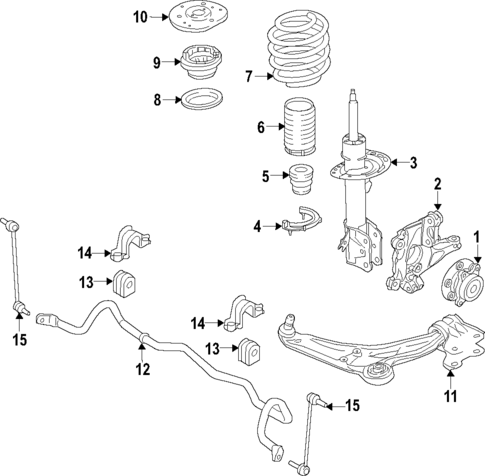 10
9
8
7
6
5
4
3
2
1
14
13
15
12
14
13
11
15