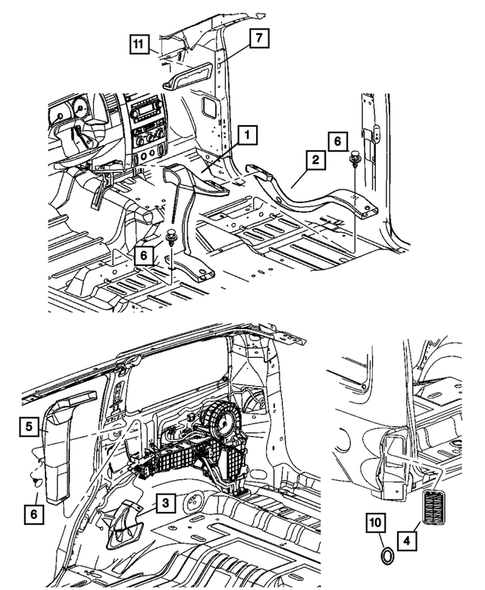 11
7
1
6
2
6
5
6
3
10
4