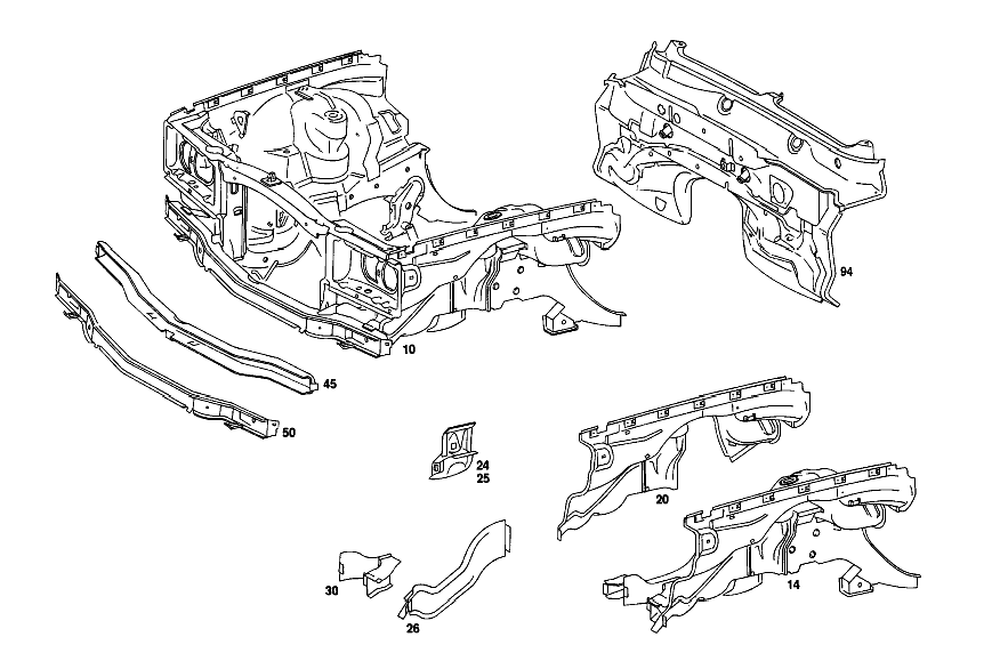 94
10
45
50
24
25
20
14
30
26