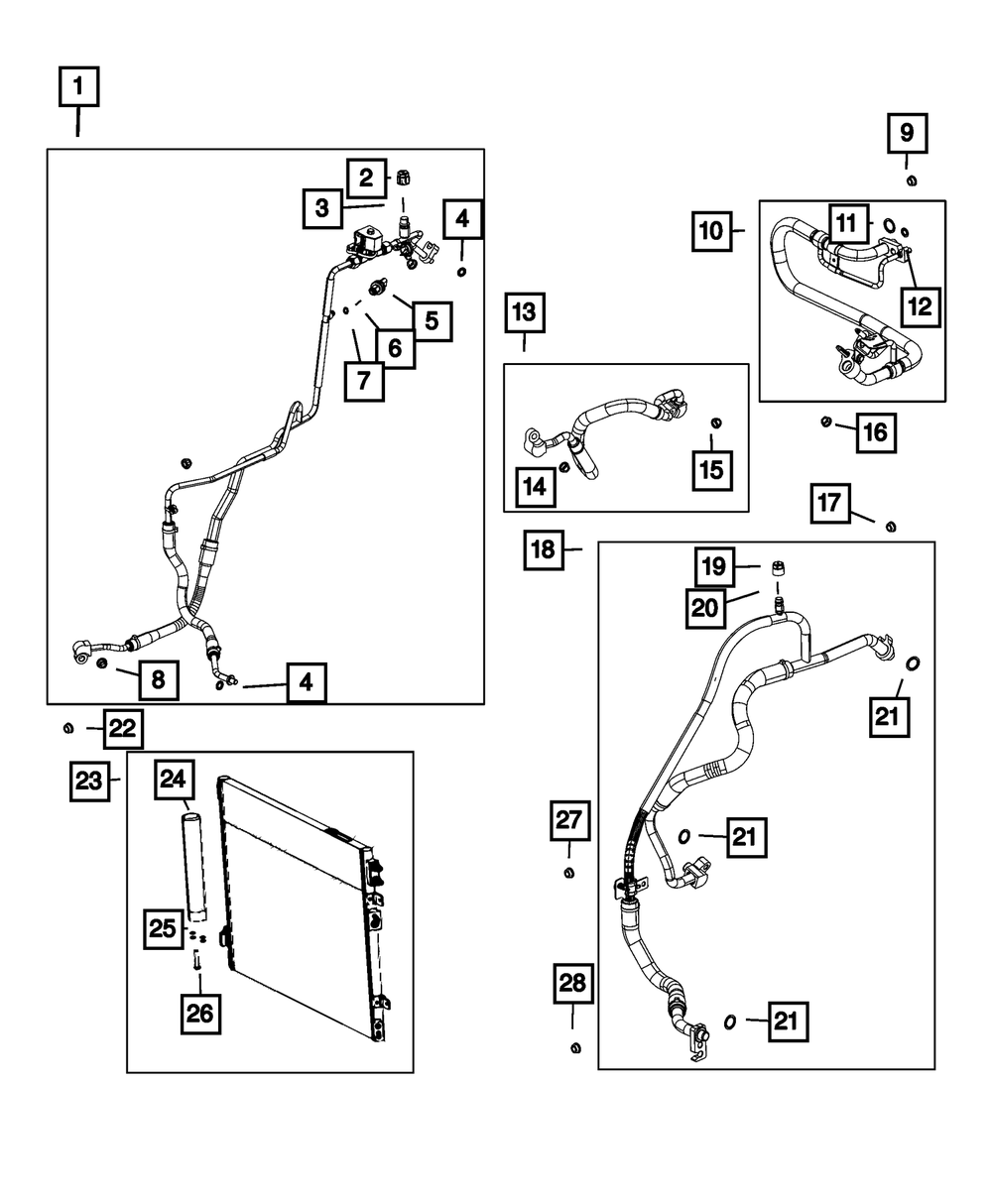 1
2
3
4
5
6
7
8
4
9
10
11
12
13
14
15
16
17
18
19
20
21
21
21
22
23
24
25
26
27
28