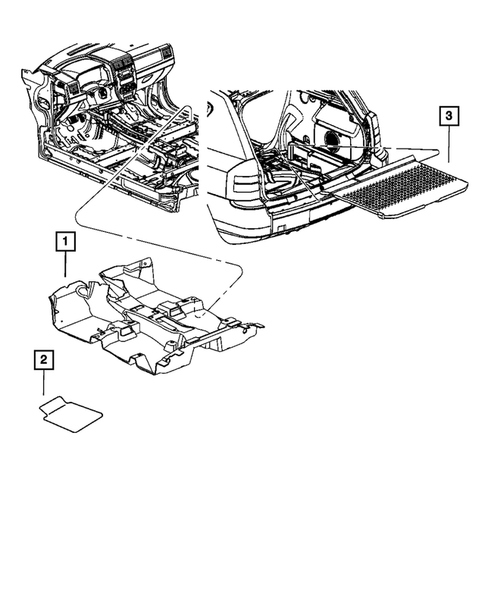 3

1

2