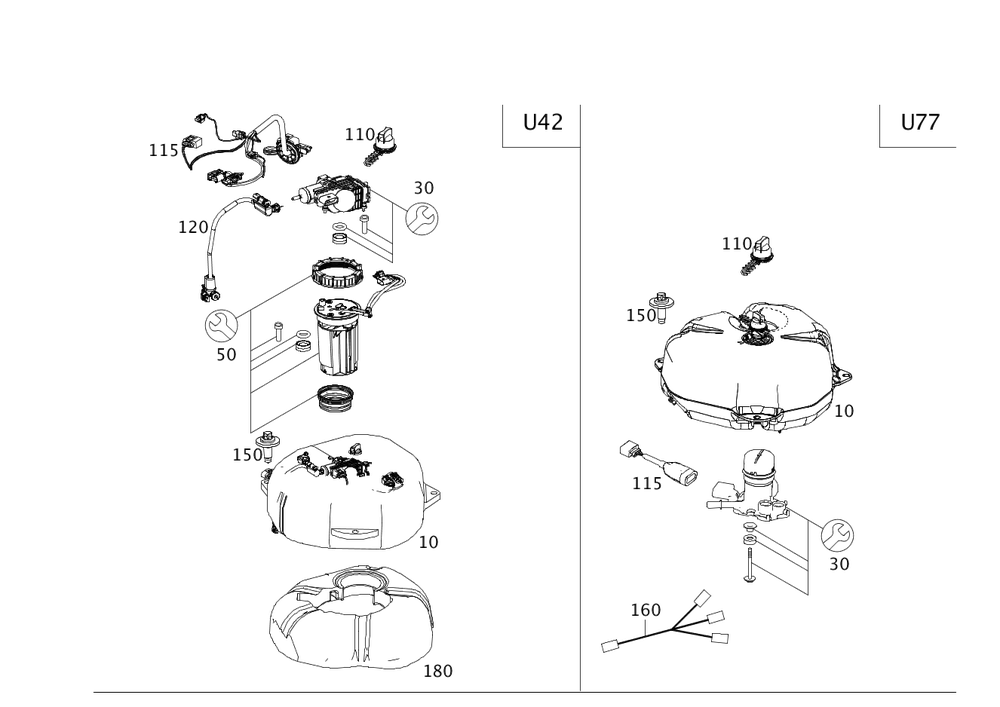 U42

115
110
30
120
50
150
10
180

U77

110
150
10
115
30
160