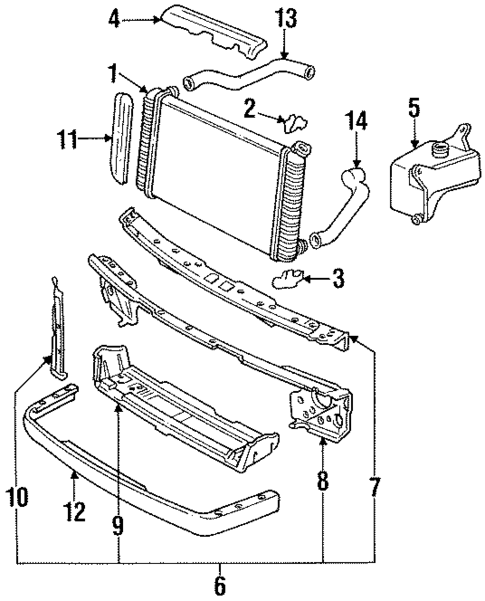 4
13
1
2
14
5
11
3
10
12
9
8
7
6