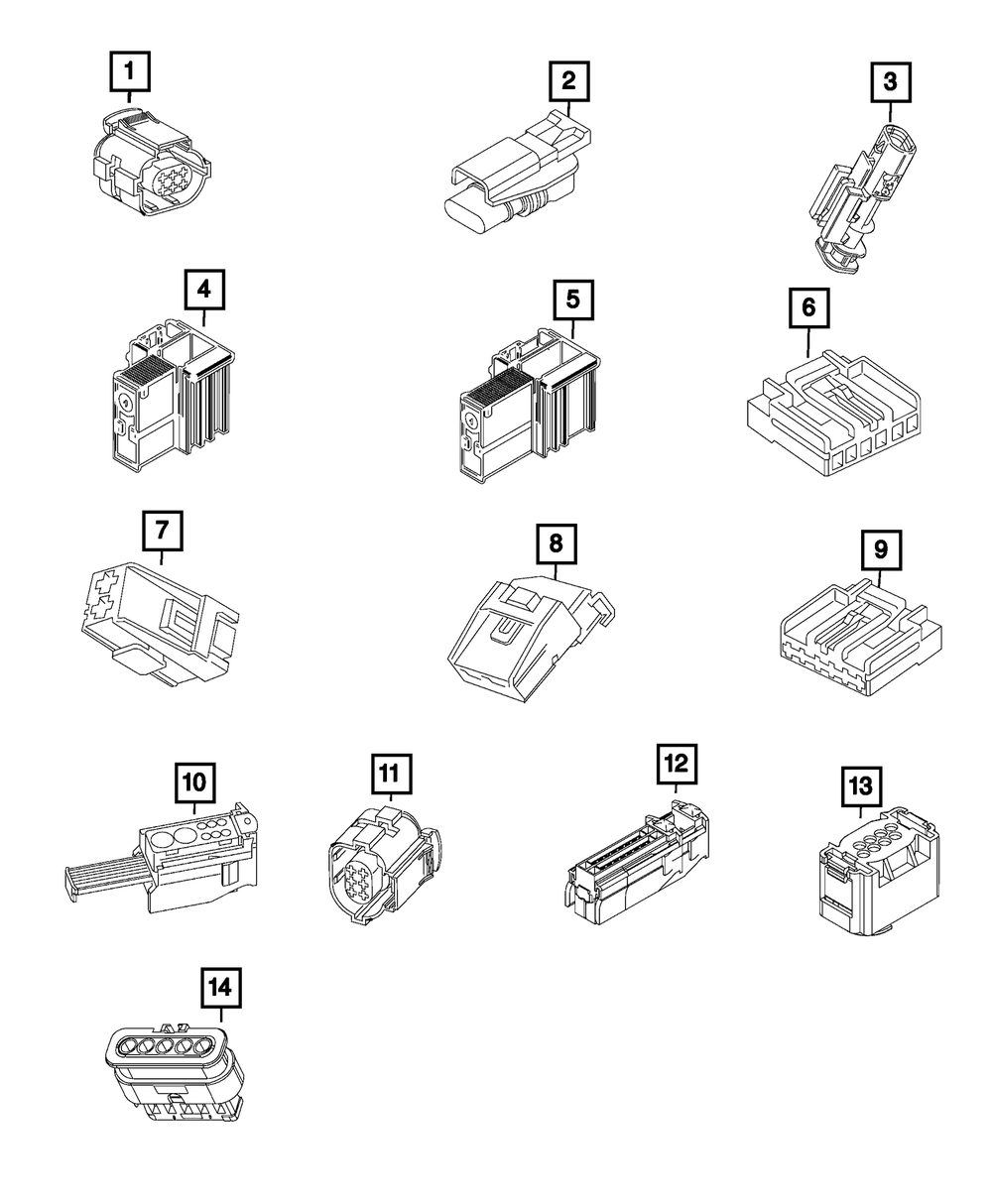 1
2
3
4
5
6
7
8
9
10
11
12
13
14