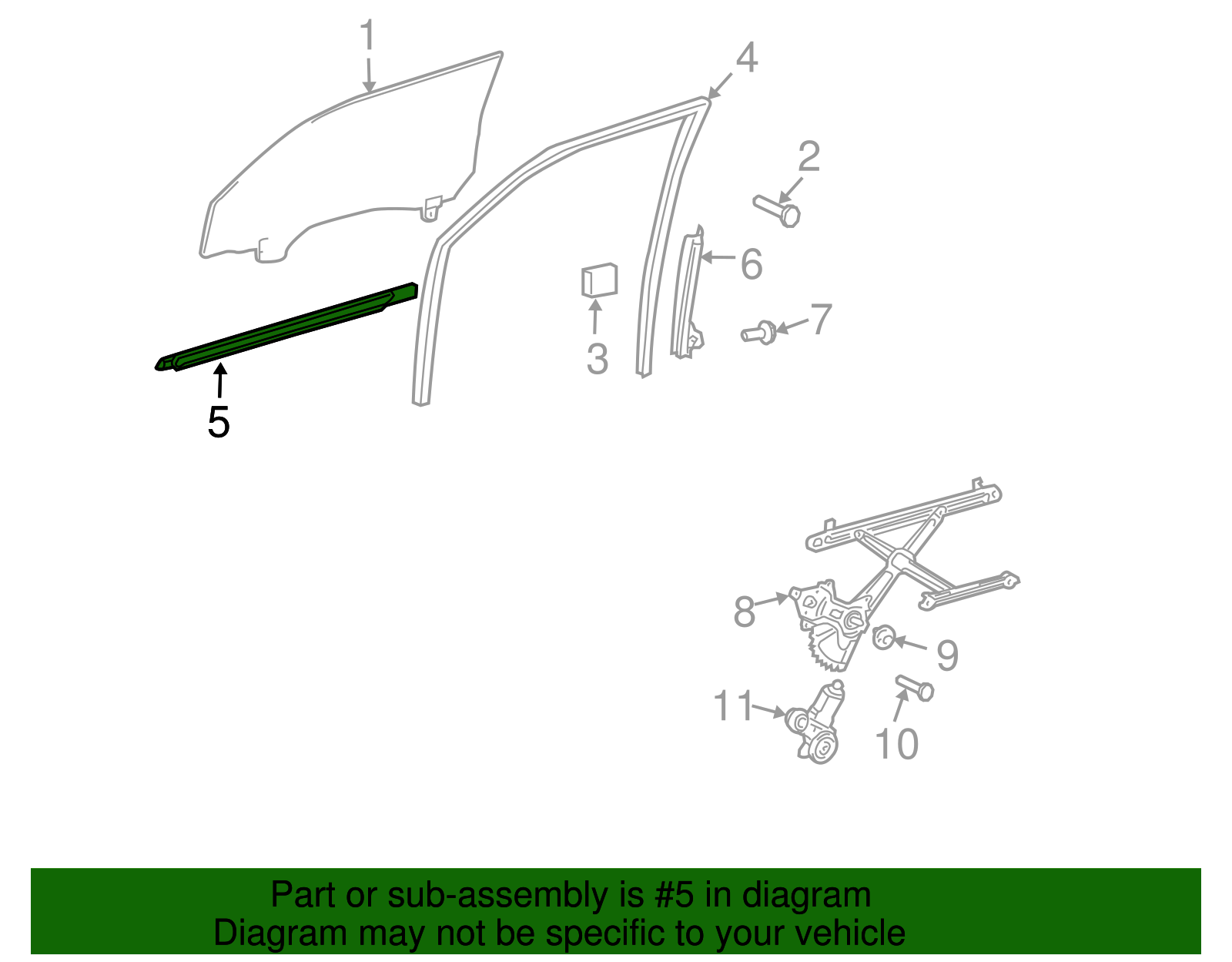 1
4
2
6
7
3
5
8
9
11
10

Part or sub-assembly is #5 in diagram
Diagram may not be specific to your vehicle