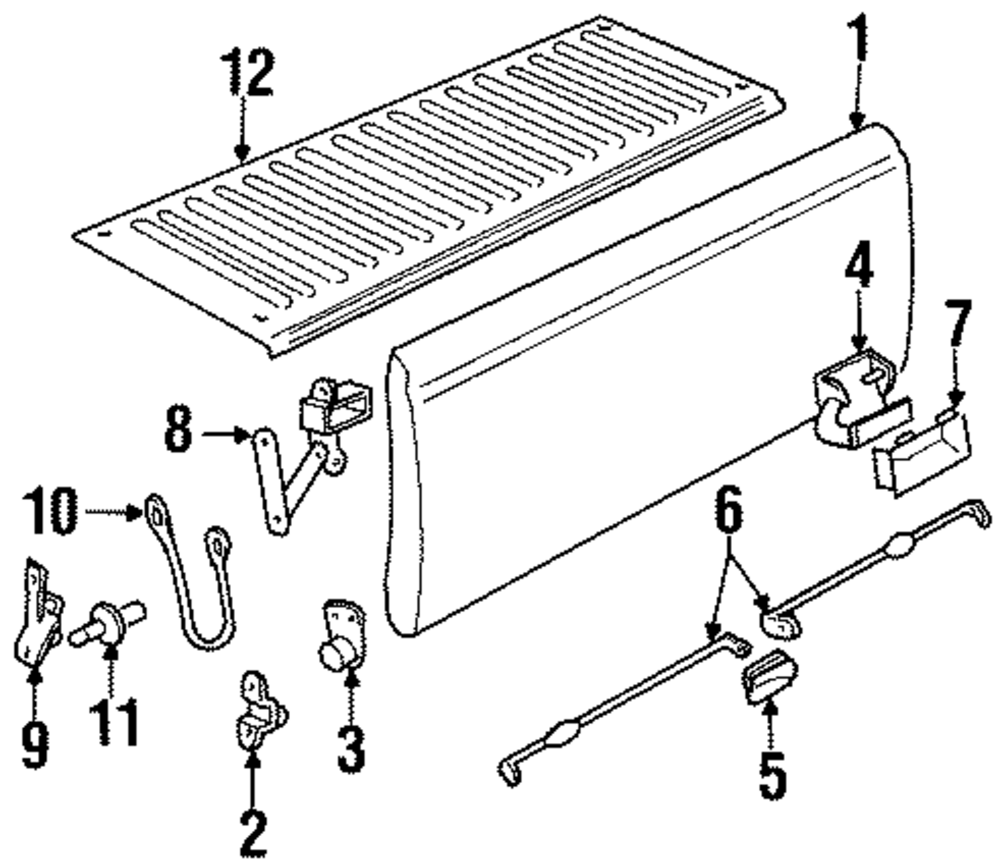 12
1
4
7
8
10
6
9
11
3
2
5