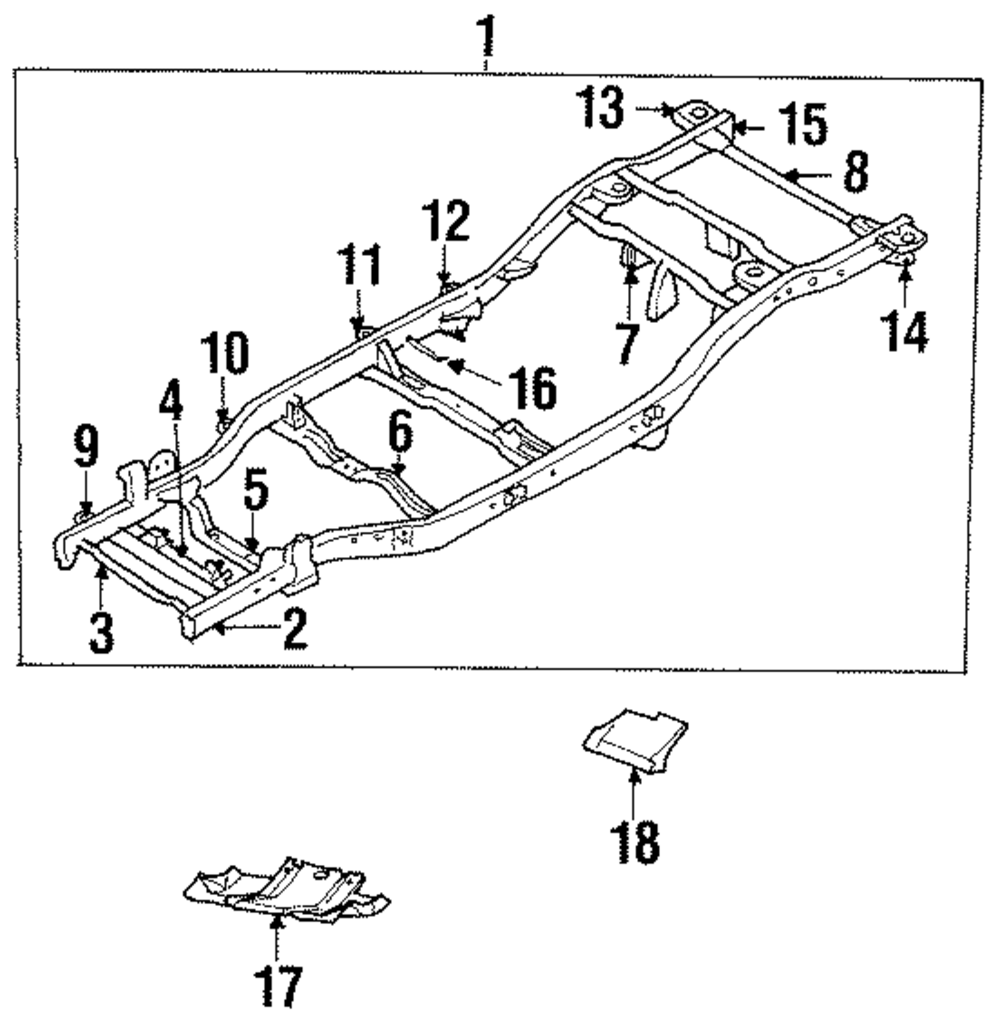 1
13
15
8
12
11
7
14
10
16
4
6
9
5
3
2
18
17