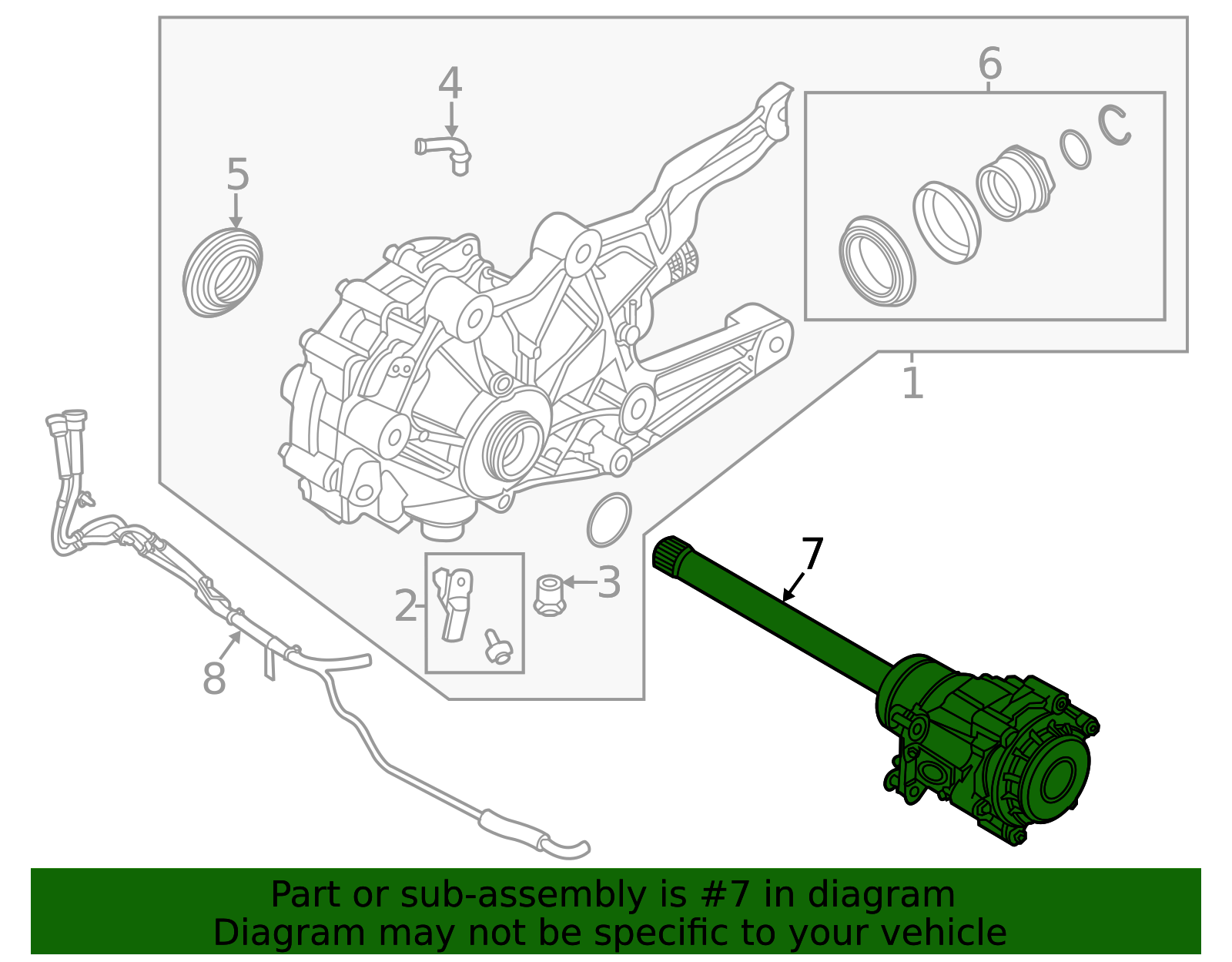 4

6

5

1

7

2

3

8

Part or sub-assembly is #7 in diagram
Diagram may not be specific to your vehicle