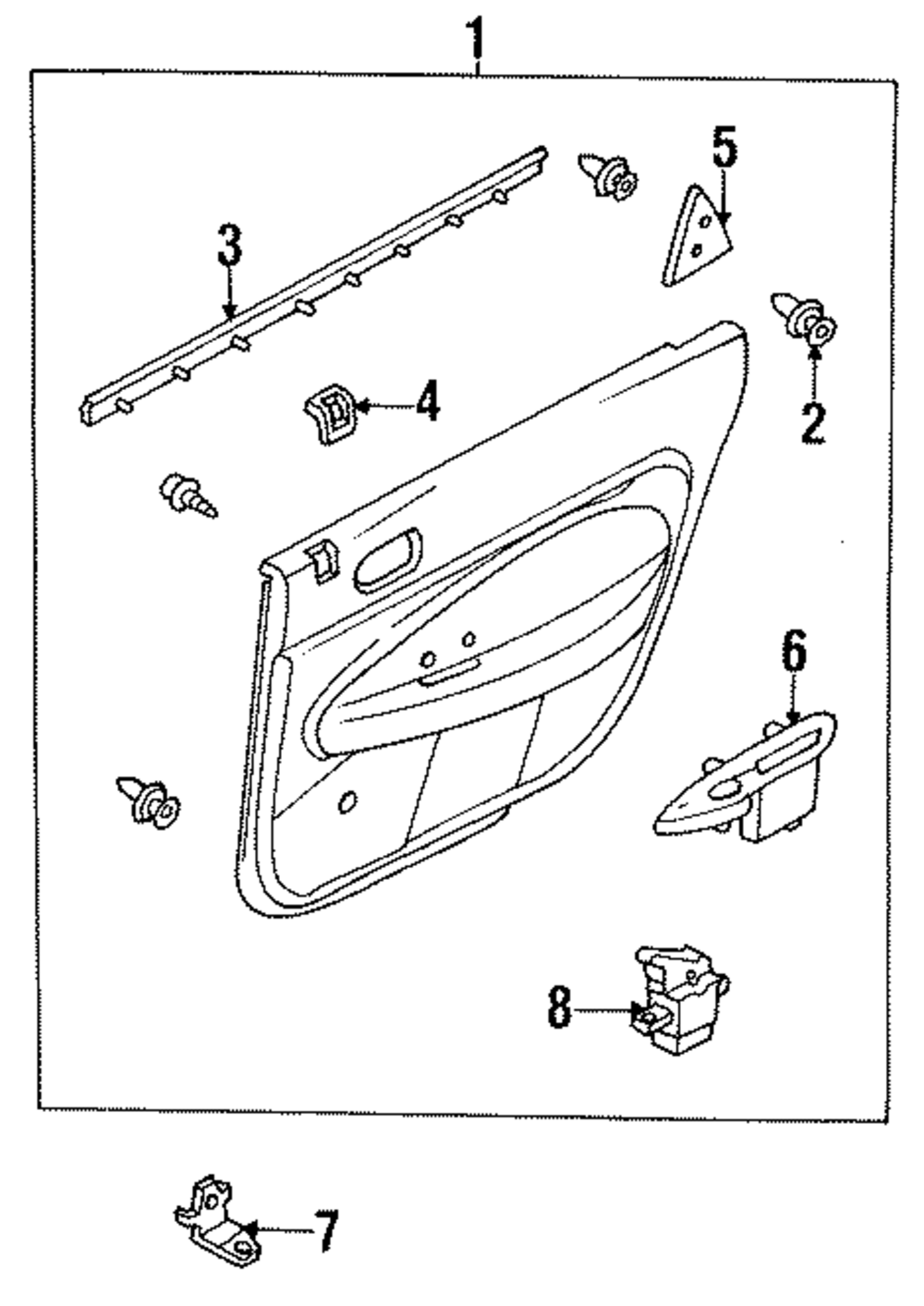 1
5
3
2
4
6
8
7