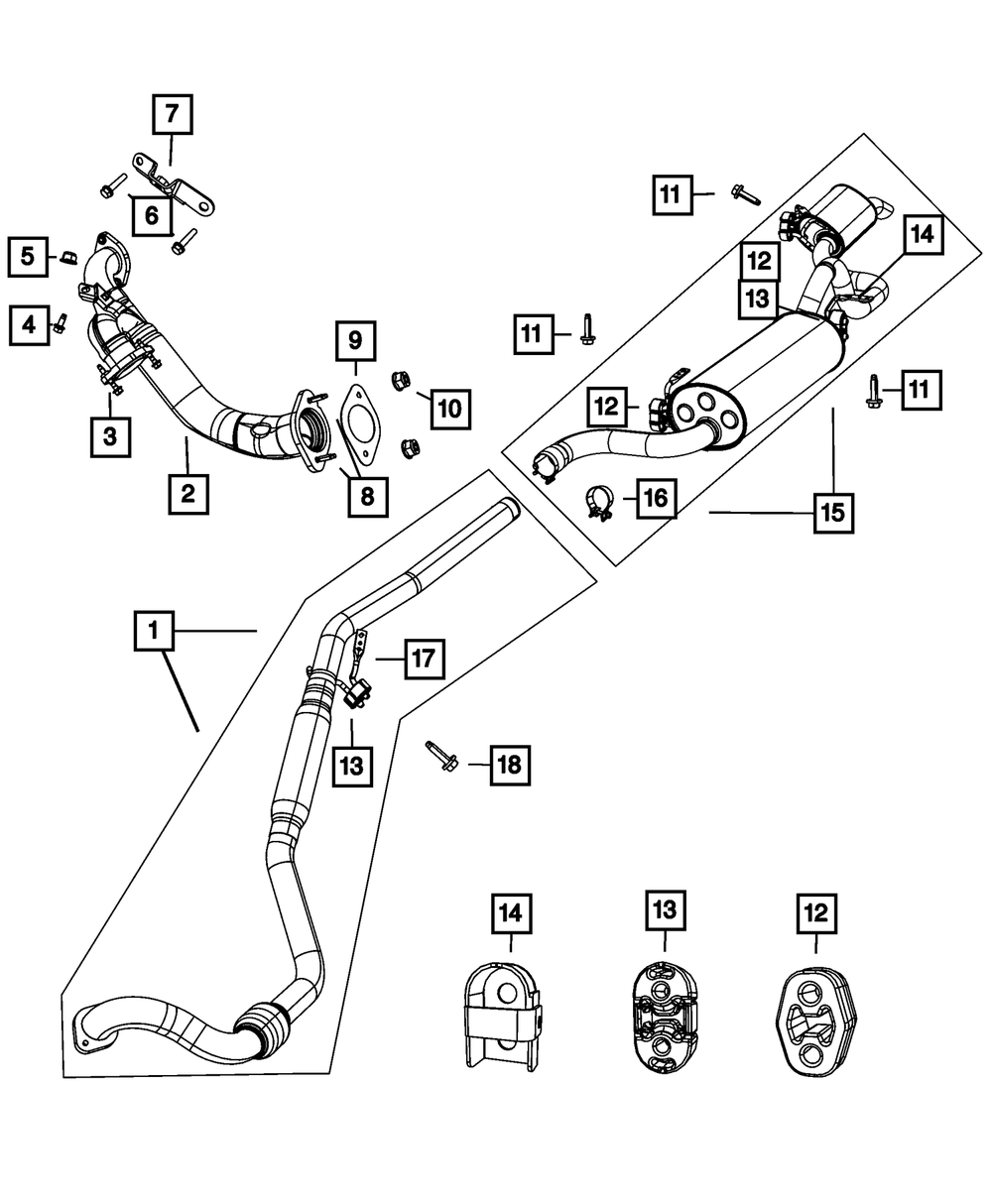 7
6
5
4
3
2
9
10
8
11
12
13
14
11
12
11
16
15
1
17
13
18
14
13
12