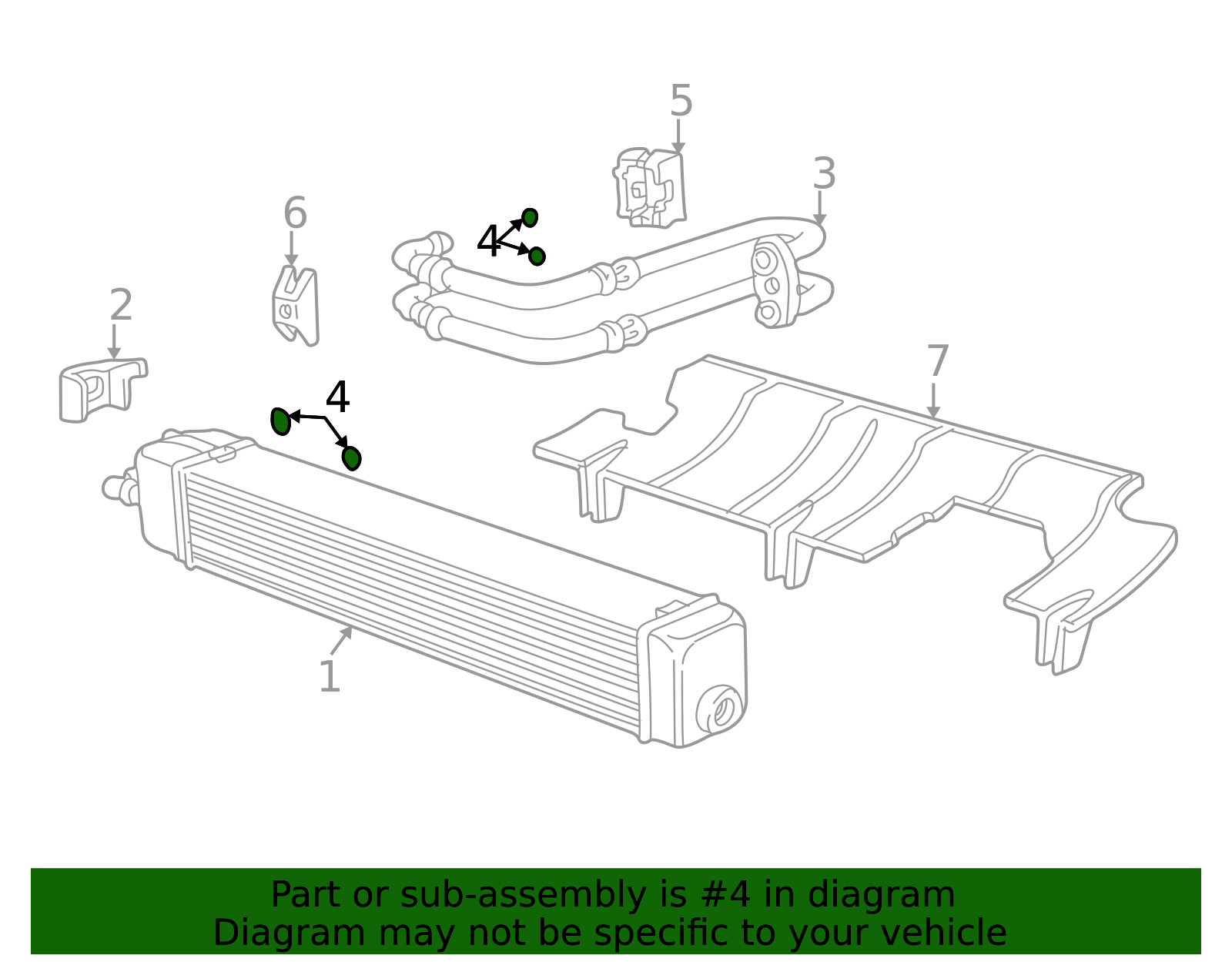 5
3
6
4
2
4
7
1

Part or sub-assembly is #4 in diagram
Diagram may not be specific to your vehicle