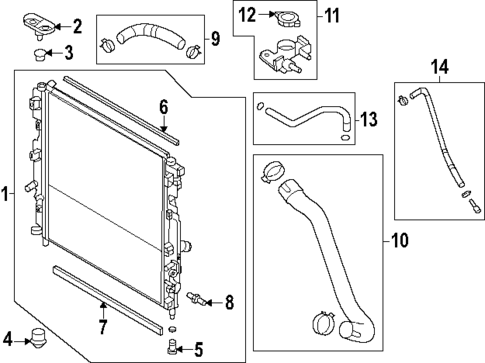 2
3
9
12
11
14
6
13
1
10
8
7
4
5