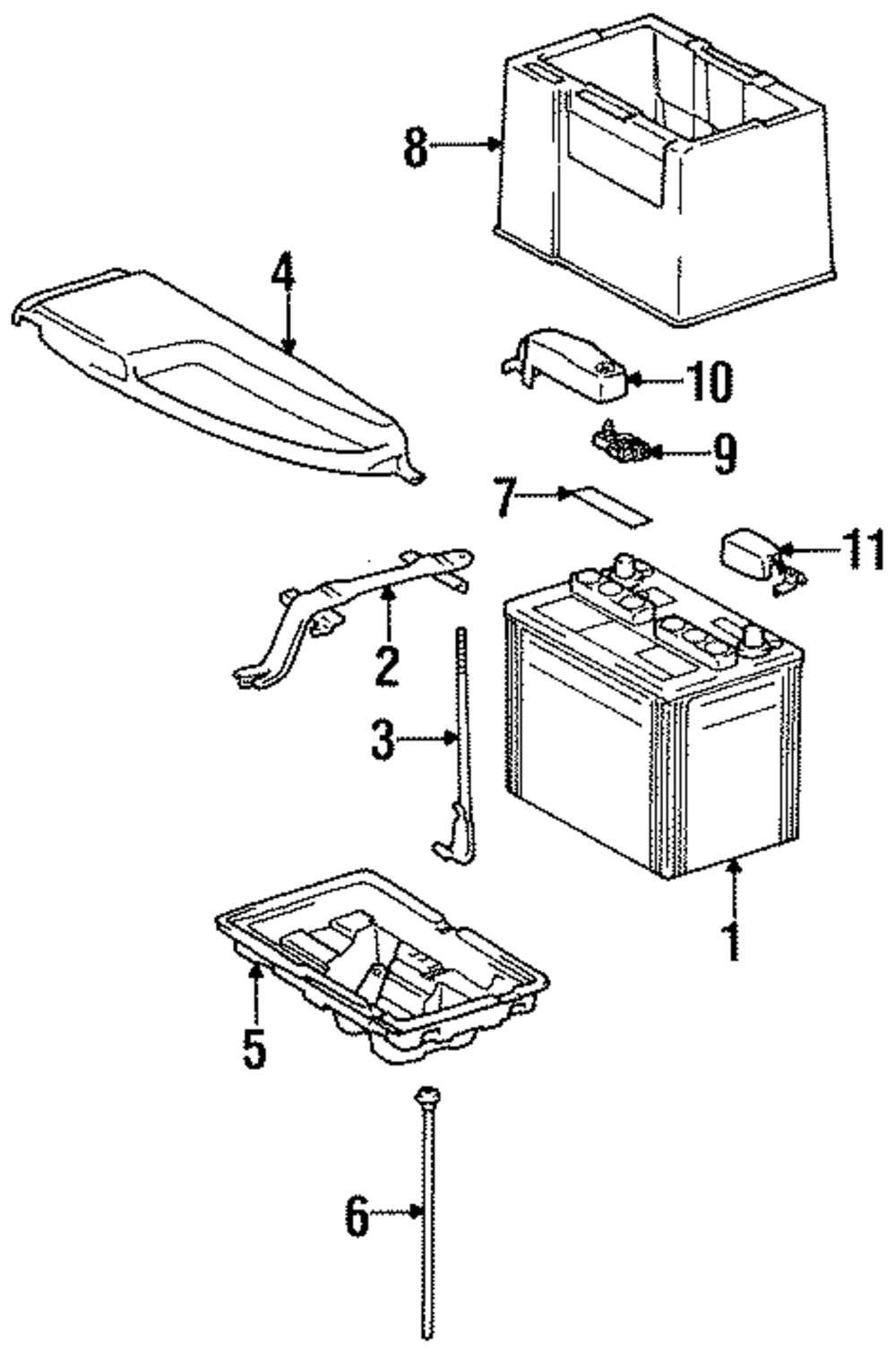 8
4
10
9
7
11
2
3
1
5
6