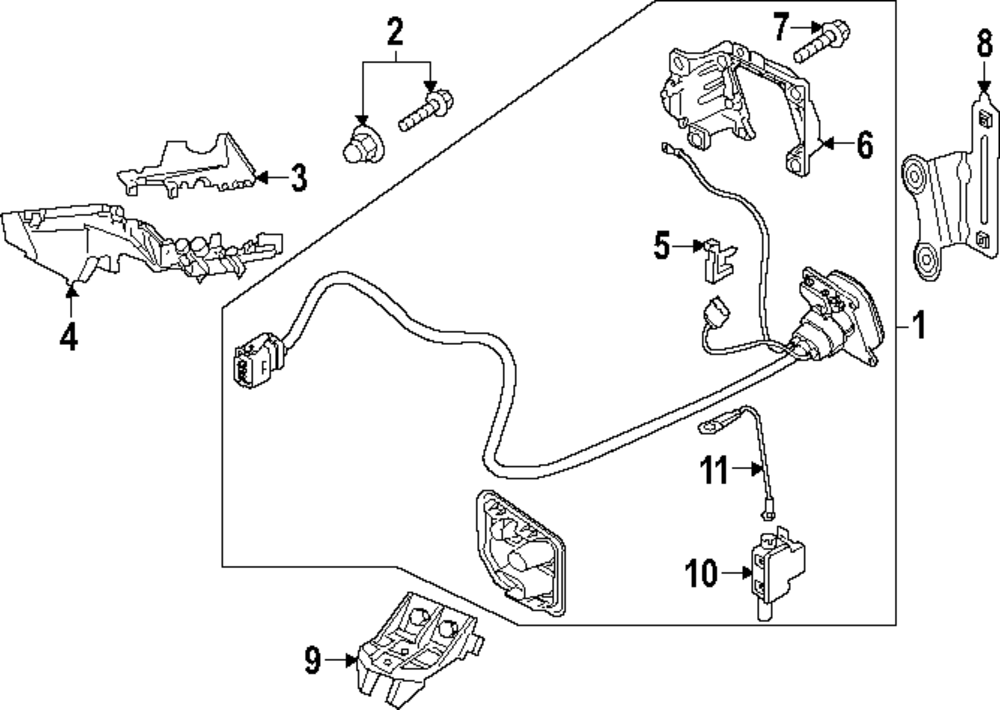 2
7
8
3
6
4
5
1
11
10
9